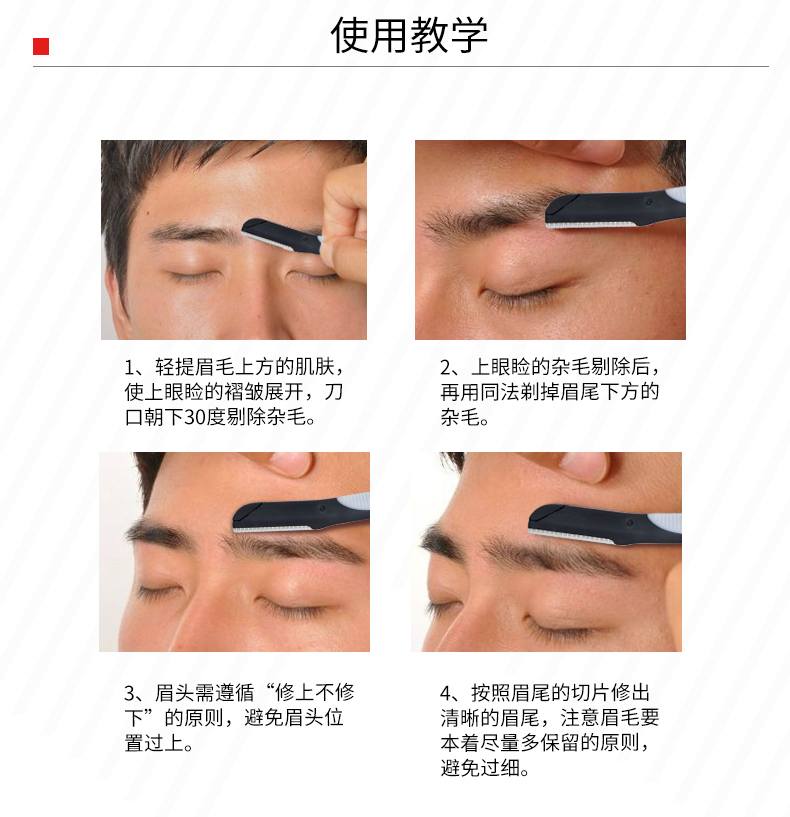 使用教学

1、轻提眉毛上方的肌肤，使上眼睑的褶皱展开，刀口朝下30度剔除杂毛。

2、上眼睑的杂毛剔除后，再用同法剃掉眉尾下方的杂毛。

3、眉头需遵循“修上不修下”的原则，避免眉头位置过上。

4、按照眉尾的切片修出清晰的眉尾，注意眉毛要本着尽量多保留的原则，避免过细。