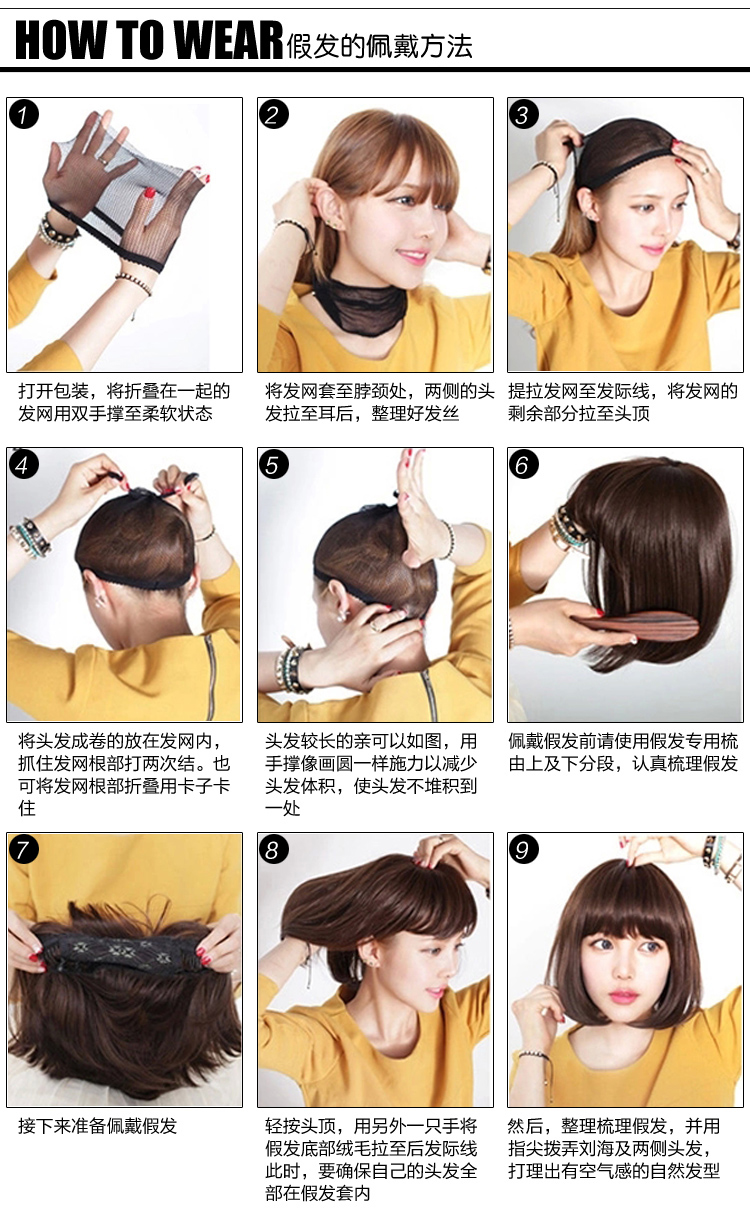 HOW TO WEAR 假发的佩戴方法

1

打开包装，将折叠在一起的发网用双手撑至柔软状态

2

将发网套至脖颈处，两侧的头发拉至耳后，整理好发丝

3

提拉发网至发际线，将发网的剩余部分拉至头顶

4

将头发成卷的放在发网内，抓住发网根部打两次结。也可将发网根部折叠用卡子卡住

5

头发较长的亲可以如图，用手撑像画圆一样施力以减少头发体积，使头发不堆积到一处

6

佩戴假发前请使用假发专用梳由上及下分段，认真梳理假发

7

接下来准备佩戴假发

8

轻按头顶，用另外一只手将假发底部绒毛拉至后发际线此时，要确保自己的头发全部在假发套内

9

然后，整理梳理假发，并用指尖拨弄刘海及两侧头发，打理出有空气感的自然发型