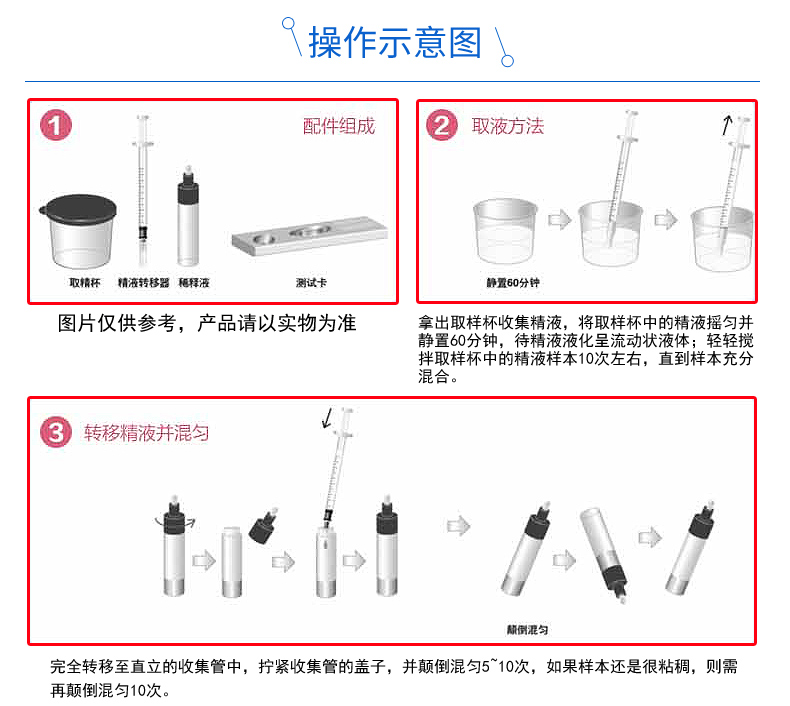 操作示意图

1 配件组成

取精杯 精液转移器 稀释液 测试卡

图片仅供参考，产品请以实物为准

2 取液方法

静置60分钟

拿出取样杯收集精液，将取样杯中的精液摇匀并静置60分钟，待精液液化呈流动状液体；轻轻搅拌取样杯中的精液样本10次左右，直到样本充分混合。

3 转移精液并混匀

颠倒混匀

完全转移至直立的收集管中，拧紧收集管的盖子，并颠倒混匀5~10次，如果样本还是很粘稠，则需再颠倒混匀10次。