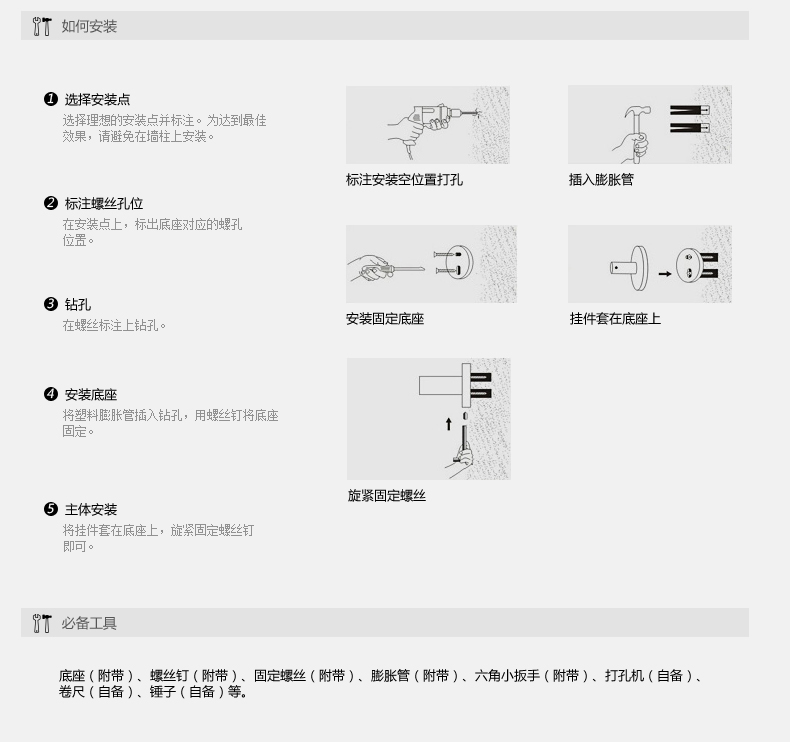 如何安装

❶ 选择安装点
选择理想的安装点并标注。为达到最佳效果，请避免在墙柱上安装。

❷ 标注螺丝孔位
在安装点上，标出底座对应的螺孔位置。

❸ 钻孔
在螺丝标注上钻孔。

❹ 安装底座
将塑料膨胀管插入钻孔，用螺丝钉将底座固定。

❺ 主体安装
将挂件套在底座上，旋紧固定螺丝钉即可。

标注安装空位置打孔

插入膨胀管

安装固定底座

挂件套在底座上

旋紧固定螺丝

必备工具

底座（附带）、螺丝钉（附带）、固定螺丝（附带）、膨胀管（附带）、六角小扳手（附带）、打孔机（自备）、卷尺（自备）、锤子（自备）等。