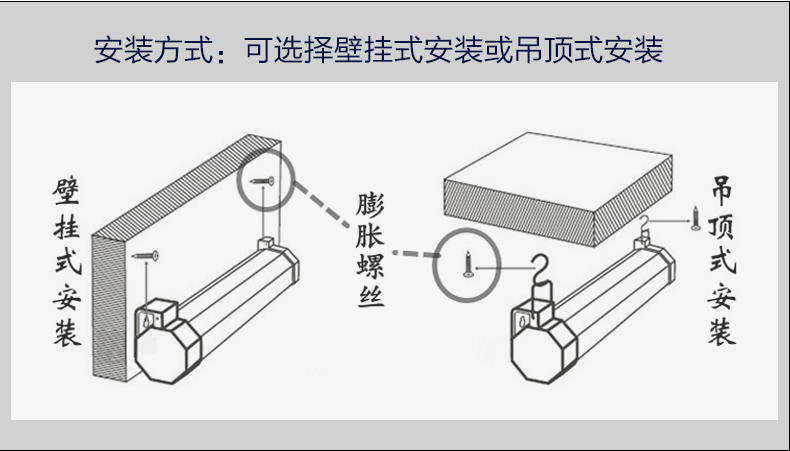 安装方式：可选择壁挂式安装或吊顶式安装

壁挂式安装

膨胀螺丝

吊顶式安装