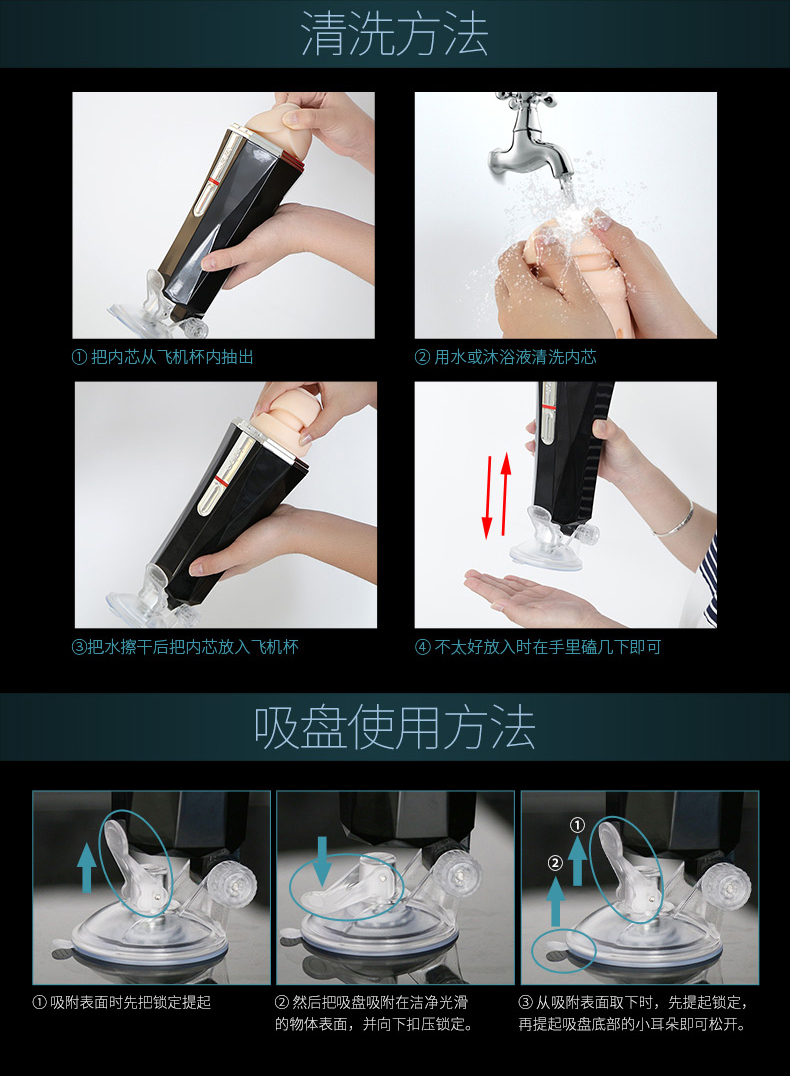 清洗方法

① 把内芯从飞机杯内抽出

② 用水或沐浴液清洗内芯

③把水擦干后把内芯放入飞机杯

④ 不太好放入时在手里磕几下即可

吸盘使用方法

①

②

① 吸附表面时先把锁定提起

② 然后把吸盘吸附在洁净光滑的物体表面，并向下扣压锁定。

③ 从吸附表面取下时，先提起锁定，再提起吸盘底部的小耳朵即可松开。