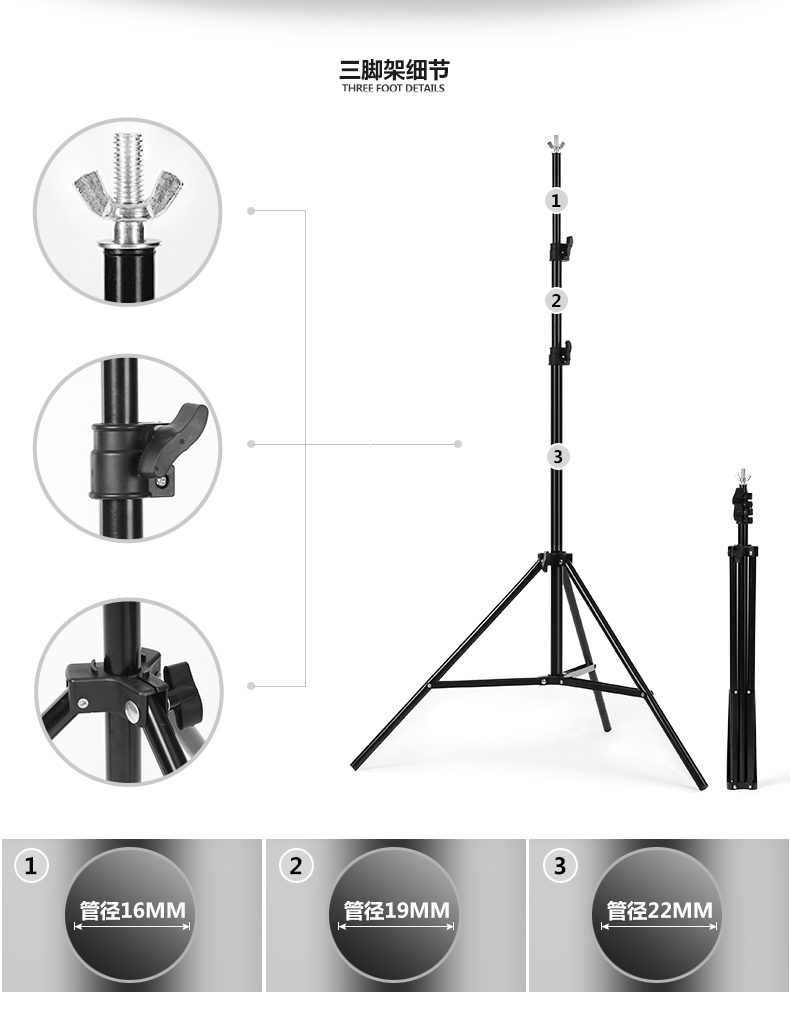 三脚架细节
THREE FOOT DETAILS

1

2

3

1
管径16MM

2
管径19MM

3
管径22MM