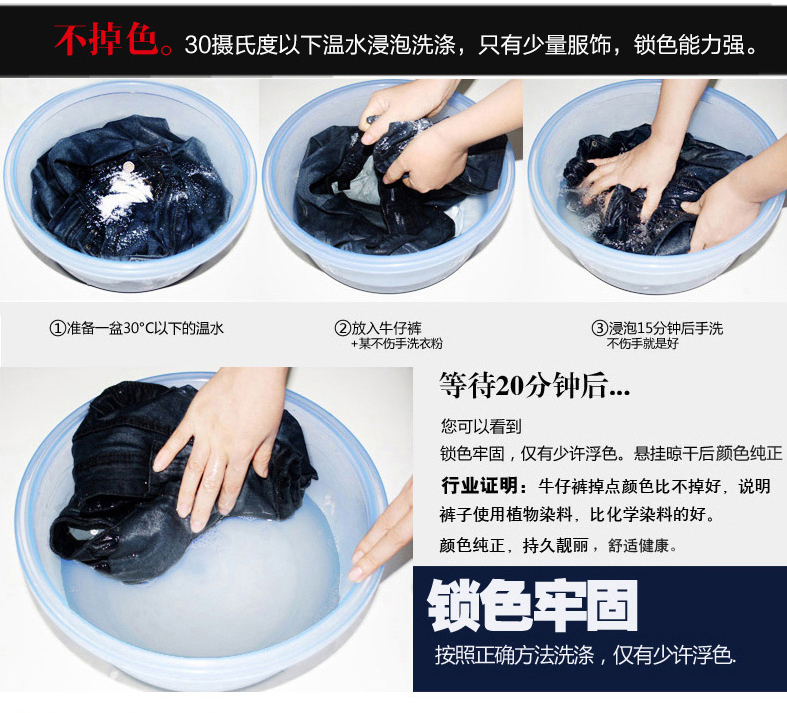 不掉色。30摄氏度以下温水浸泡洗涤，只有少量服饰，锁色能力强。

①准备一盆30°C以下的温水

②放入牛仔裤
+某不伤手洗衣粉

③浸泡15分钟后手洗
不伤手就是好

等待20分钟后...

您可以看到
锁色牢固，仅有少许浮色。悬挂晾干后颜色纯正
行业证明：牛仔裤掉点颜色比不掉好，说明裤子使用植物染料，比化学染料的好。
颜色纯正，持久靓丽，舒适健康。

锁色牢固
按照正确方法洗涤，仅有少许浮色.