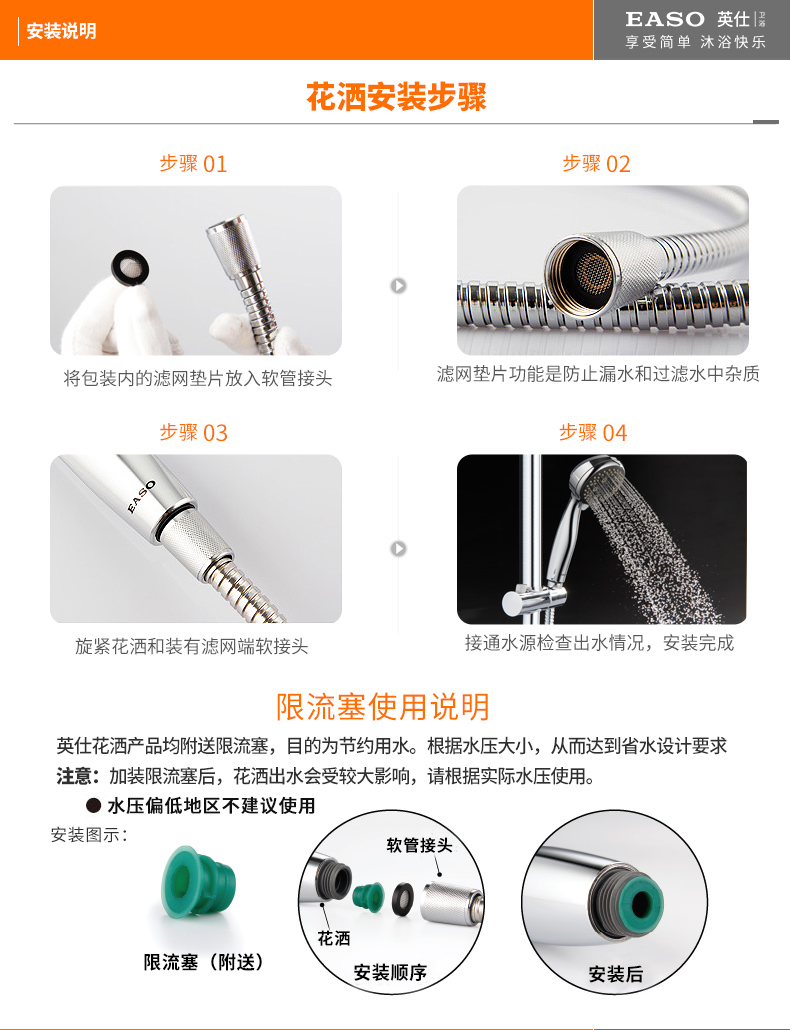 安装说明

EASO 英仕 卫浴
享受简单 沐浴快乐

花洒安装步骤

步骤 01

将包装内的滤网垫片放入软管接头

步骤 02

滤网垫片功能是防止漏水和过滤水中杂质

步骤 03

EASO

旋紧花洒和装有滤网端软接头

步骤 04

接通水源检查出水情况，安装完成

限流塞使用说明

英仕花洒产品均附送限流塞，目的为节约用水。根据水压大小，从而达到省水设计要求
注意：加装限流塞后，花洒出水会受较大影响，请根据实际水压使用。

● 水压偏低地区不建议使用

安装图示：

限流塞（附送）

软管接头
花洒
安装顺序

安装后