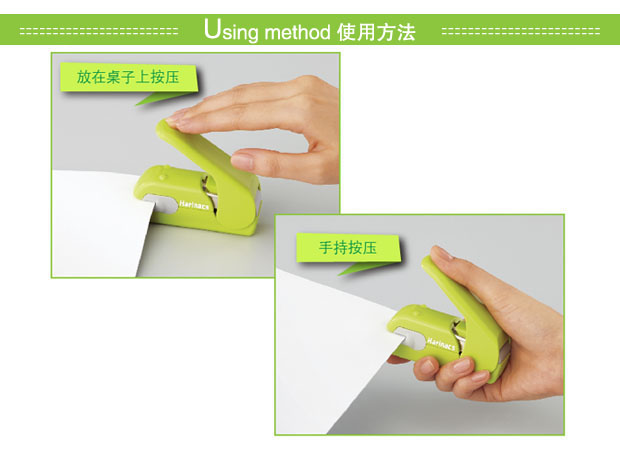 Using method 使用方法

放在桌子上按压

Harinacs

手持按压

Harinacs