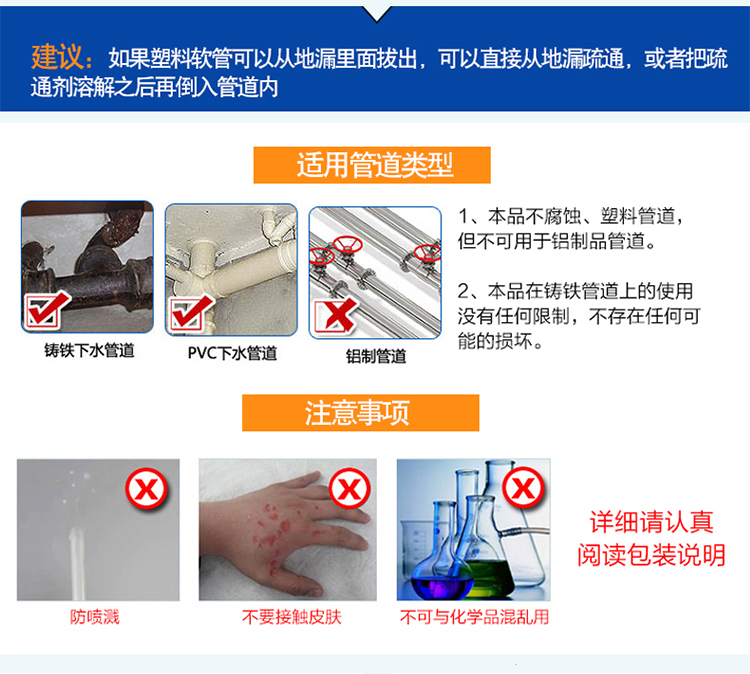 建议：如果塑料软管可以从地漏里面拔出，可以直接从地漏疏通，或者把疏通剂溶解之后再倒入管道内

适用管道类型

铸铁下水管道

PVC下水管道

铝制管道

1、本品不腐蚀、塑料管道，但不可用于铝制品管道。

2、本品在铸铁管道上的使用没有任何限制，不存在任何可能的损坏。

注意事项

防喷溅

不要接触皮肤

不可与化学品混乱用

详细请认真阅读包装说明