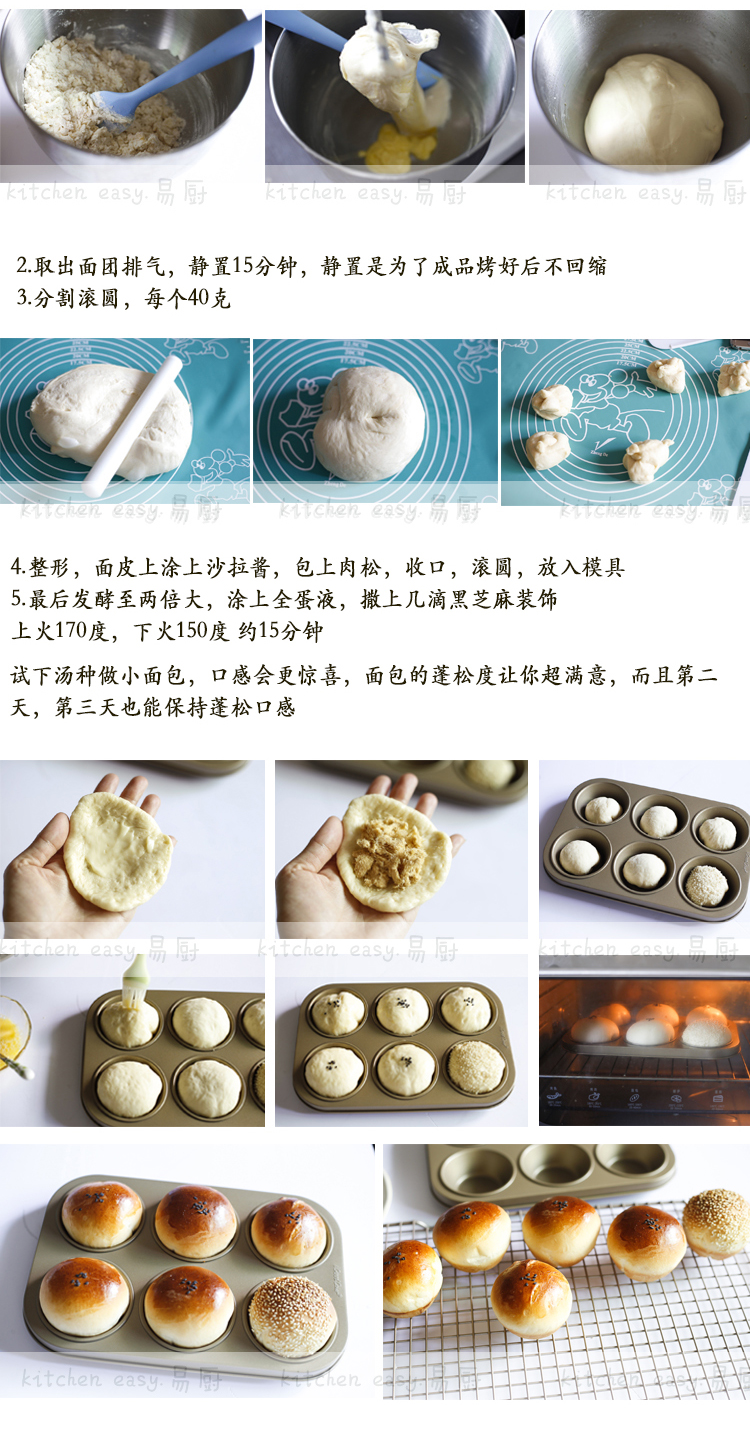 kitchen easy.易厨 kitchen easy.易厨 kitchen easy.易厨

2.取出面团排气，静置15分钟，静置是为了成品烤好后不回缩
3.分割滚圆，每个40克

kitchen easy.易厨 kitchen easy.易厨 kitchen easy.易厨

4.整形，面皮上涂上沙拉酱，包上肉松，收口，滚圆，放入模具
5.最后发酵至两倍大，涂上全蛋液，撒上几滴黑芝麻装饰
上火170度，下火150度 约15分钟

试下汤种做小面包，口感会更惊喜，面包的蓬松度让你超满意，而且第二天，第三天也能保持蓬松口感

kitchen easy.易厨 kitchen easy.易厨 kitchen easy.易厨

kitchen easy.易厨 kitchen easy.易厨 kitchen easy.易厨