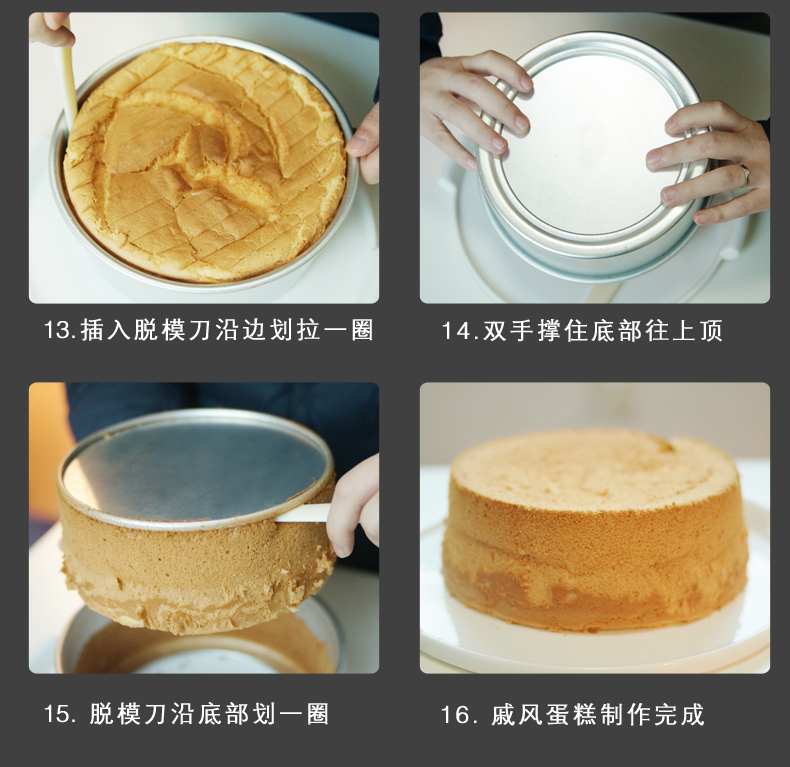 13.插入脱模刀沿边划拉一圈

14.双手撑住底部往上顶

15. 脱模刀沿底部划一圈

16. 戚风蛋糕制作完成