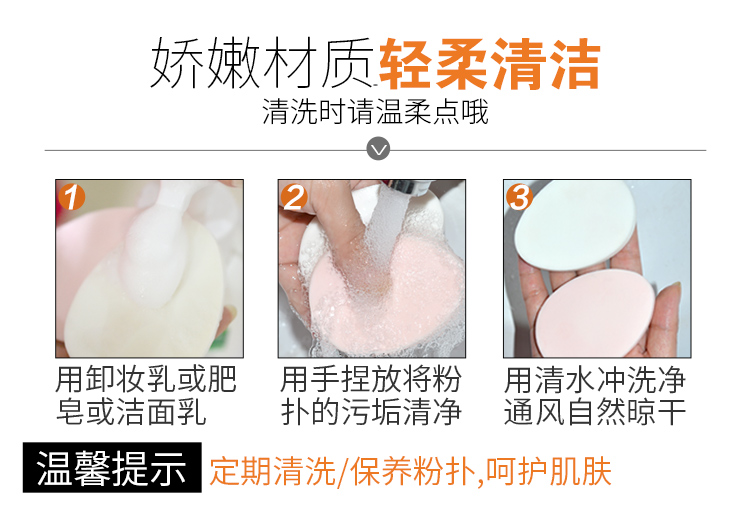 娇嫩材质轻柔清洁
清洗时请温柔点哦

1
用卸妆乳或肥皂或洁面乳

2
用手捏放将粉扑的污垢清净

3
用清水冲洗净通风自然晾干

温馨提示 定期清洗/保养粉扑,呵护肌肤