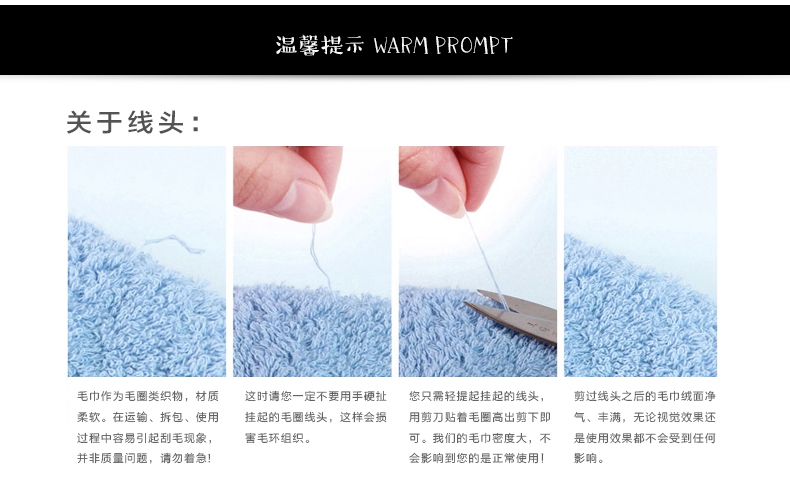 温馨提示 WARM PROMPT

关于线头：

毛巾作为毛圈类织物，材质柔软。在运输、拆包、使用过程中容易引起刮毛现象，并非质量问题，请勿着急！

这时请您一定不要用手硬扯挂起的毛圈线头，这样会损害毛环组织。

您只需轻提起挂起的线头，用剪刀贴着毛圈高出剪下即可。我们的毛巾密度大，不会影响到您的是正常使用！

剪过线头之后的毛巾绒面净气、丰满，无论视觉效果还是使用效果都不会受到任何影响。