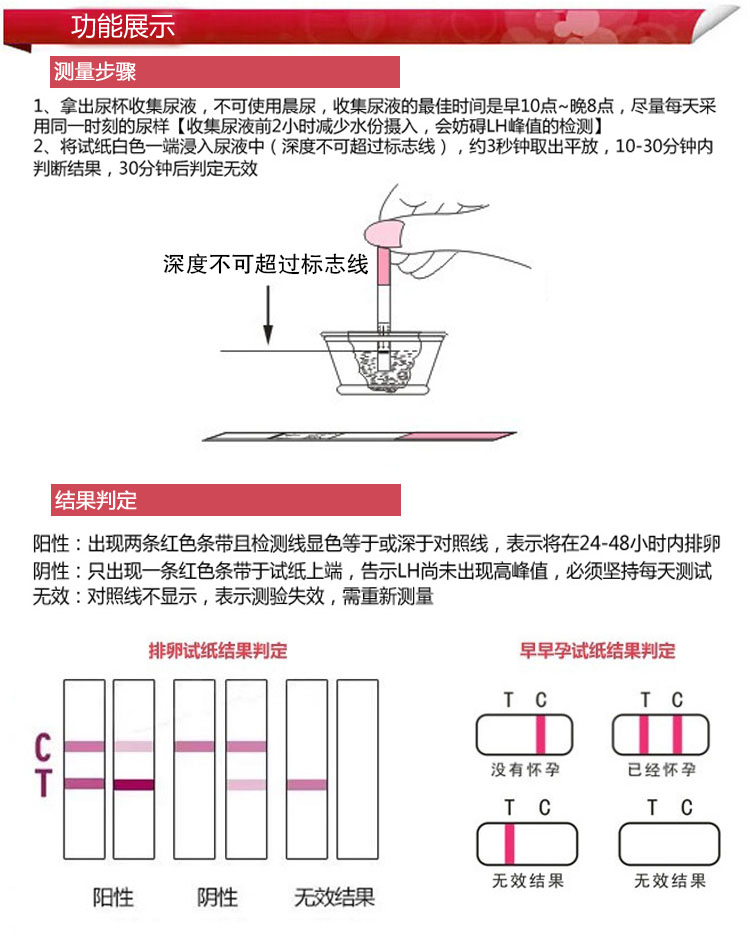 功能展示

测量步骤

1、拿出尿杯收集尿液，不可使用晨尿，收集尿液的最佳时间是早10点~晚8点，尽量每天采用同一时刻的尿样【收集尿液前2小时减少水份摄入，会妨碍LH峰值的检测】
2、将试纸白色一端浸入尿液中（深度不可超过标志线），约3秒钟取出平放，10-30分钟内判断结果，30分钟后判定无效

深度不可超过标志线

结果判定

阳性：出现两条红色条带且检测线显色等于或深于对照线，表示将在24-48小时内排卵
阴性：只出现一条红色条带于试纸上端，告示LH尚未出现高峰值，必须坚持每天测试
无效：对照线不显示，表示测验失效，需重新测量

排卵试纸结果判定

C
T

阳性　阴性　无效结果

早早孕试纸结果判定

T C
没有怀孕

T C
已经怀孕

T C
无效结果

T C
无效结果