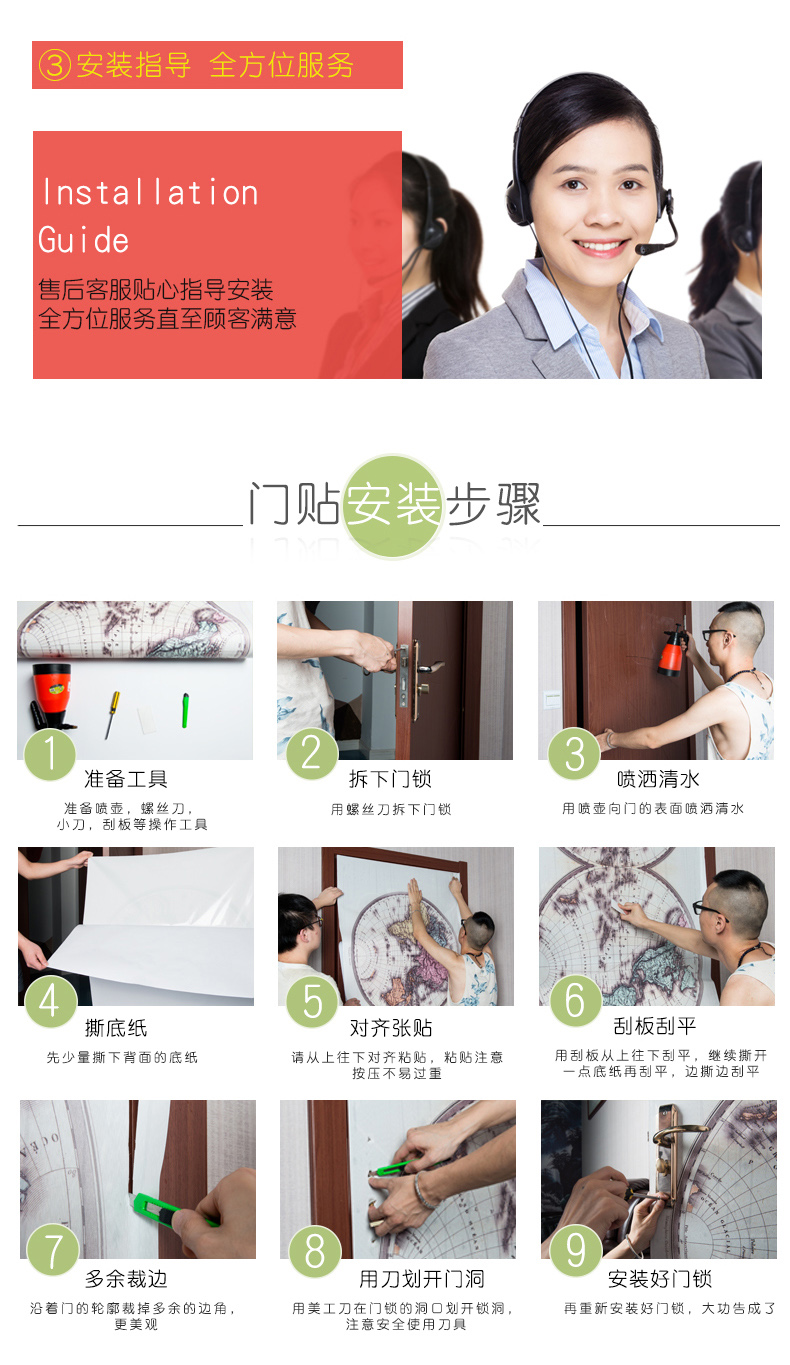 ③安装指导 全方位服务

Installation Guide

售后客服贴心指导安装
全方位服务直至顾客满意

门贴安装步骤

1
准备工具
准备喷壶，螺丝刀，小刀，刮板等操作工具

2
拆下门锁
用螺丝刀拆下门锁

3
喷洒清水
用喷壶向门的表面喷洒清水

4
撕底纸
先少量撕下背面的底纸

5
对齐张贴
请从上往下对齐粘贴，粘贴注意按压不易过重

6
刮板刮平
用刮板从上往下刮平，继续撕开一点底纸再刮平，边撕边刮平

7
多余裁边
沿着门的轮廓裁掉多余的边角，更美观

8
用刀划开门洞
用美工刀在门锁的洞口划开锁洞，注意安全使用刀具

9
安装好门锁
再重新安装好门锁，大功告成了