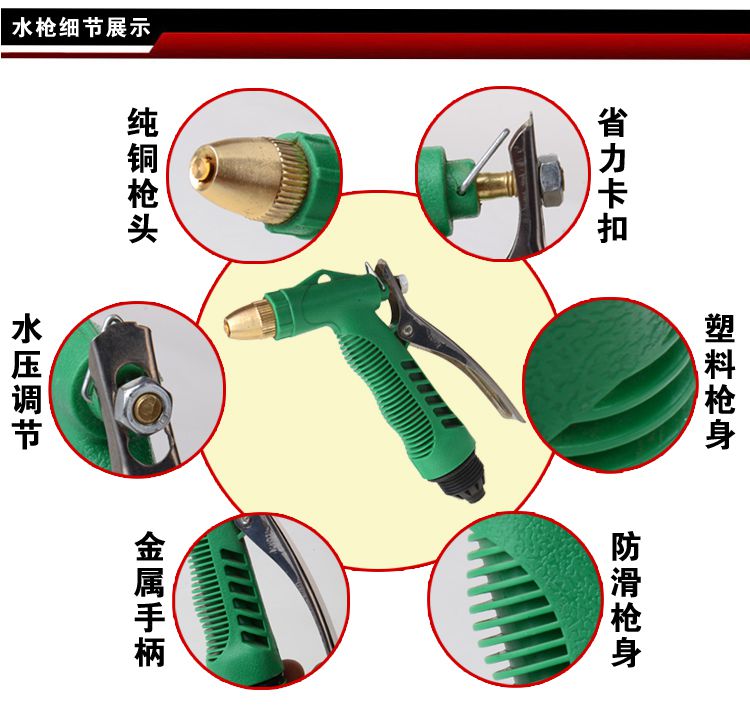 水枪细节展示

纯铜枪头

省力卡扣

水压调节

塑料枪身

金属手柄

防滑枪身