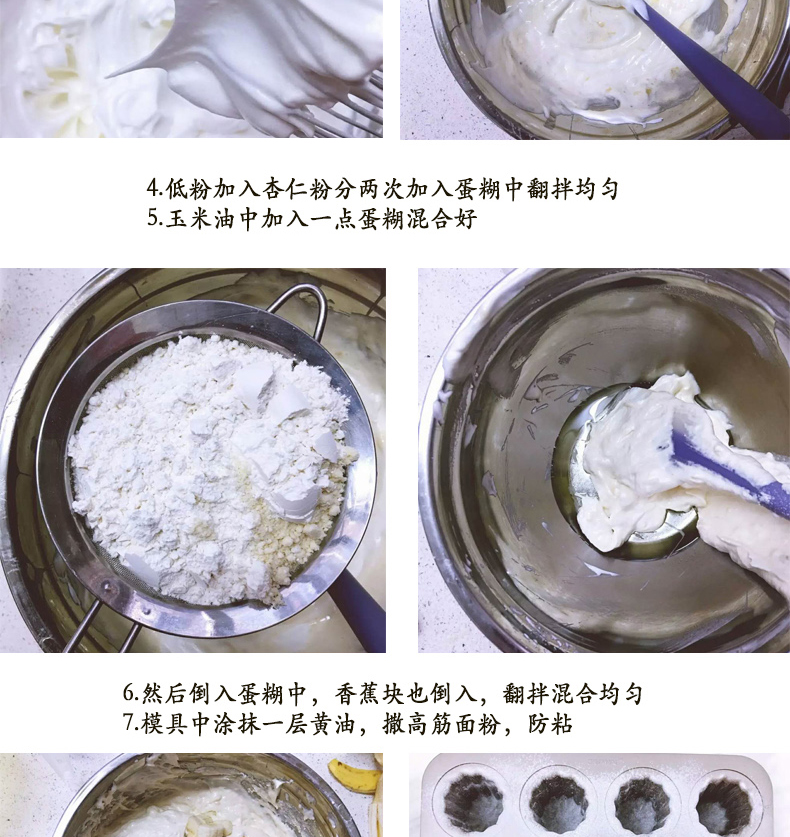 4.低粉加入杏仁粉分两次加入蛋糊中翻拌均匀
5.玉米油中加入一点蛋糊混合好

6.然后倒入蛋糊中，香蕉块也倒入，翻拌混合均匀
7.模具中涂抹一层黄油，撒高筋面粉，防粘