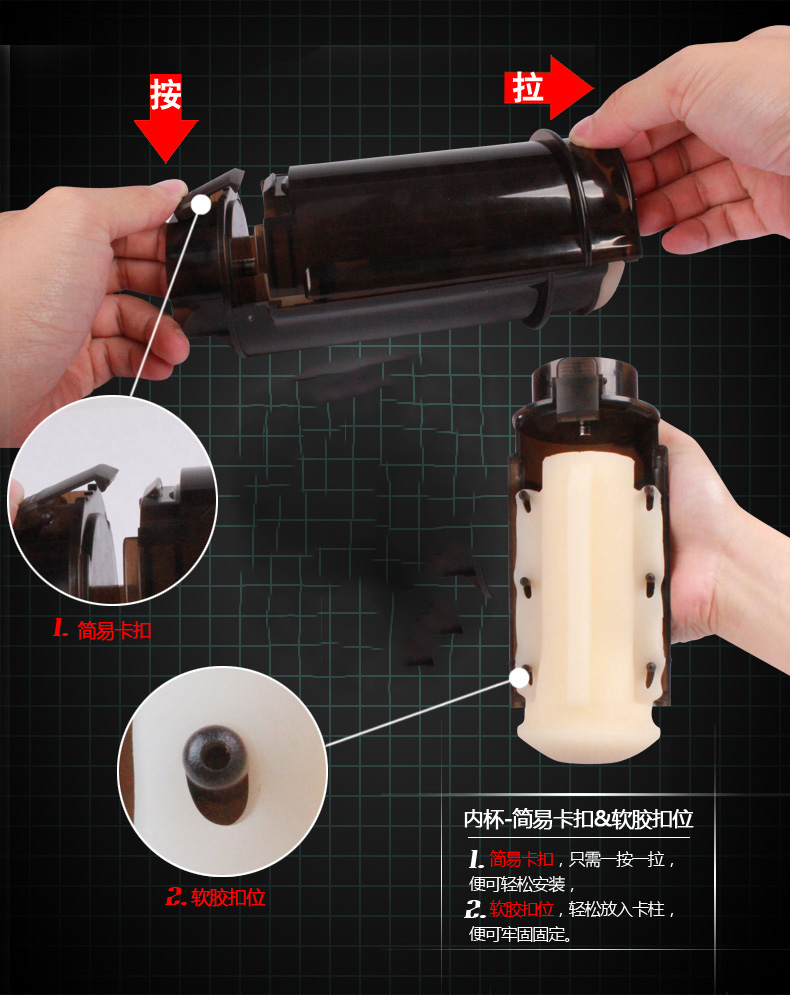 按

拉

1. 简易卡扣

2. 软胶扣位

内杯-简易卡扣&软胶扣位

1. 简易卡扣，只需一按一拉，便可轻松安装，

2. 软胶扣位，轻松放入卡柱，便可牢固固定。