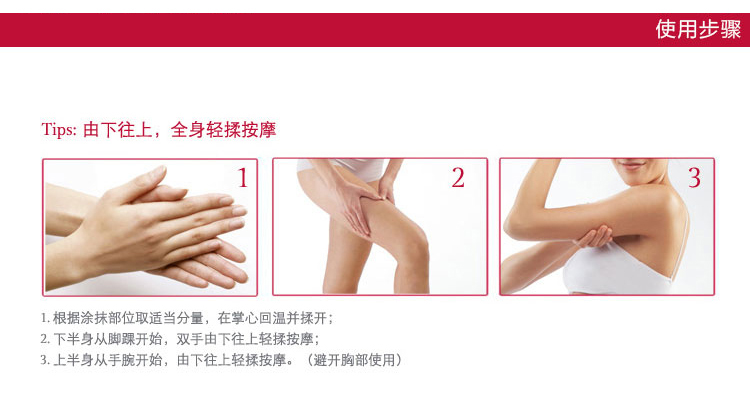 使用步骤

Tips: 由下往上，全身轻揉按摩

1

2

3

1. 根据涂抹部位取适当分量，在掌心回温并揉开；
2. 下半身从脚踝开始，双手由下往上轻揉按摩；
3. 上半身从手腕开始，由下往上轻揉按摩。（避开胸部使用）