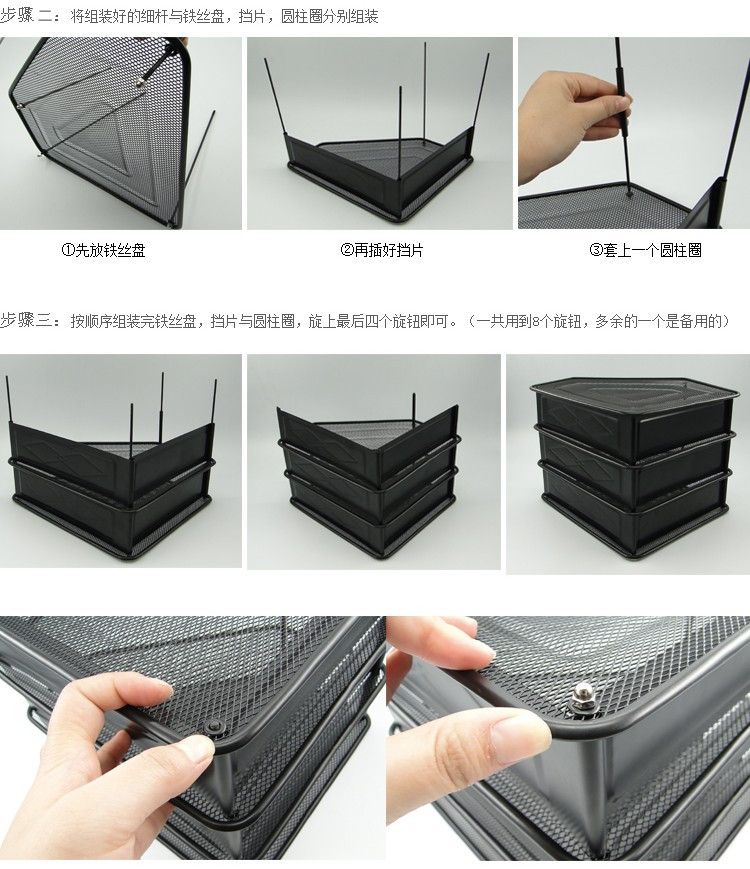 步骤二：将组装好的细杆与铁丝盘，挡片，圆柱圈分别组装

①先放铁丝盘

②再插好挡片

③套上一个圆柱圈

步骤三：按顺序组装完铁丝盘，挡片与圆柱圈，旋上最后四个旋钮即可。（一共用到8个旋钮，多余的一个是备用的）