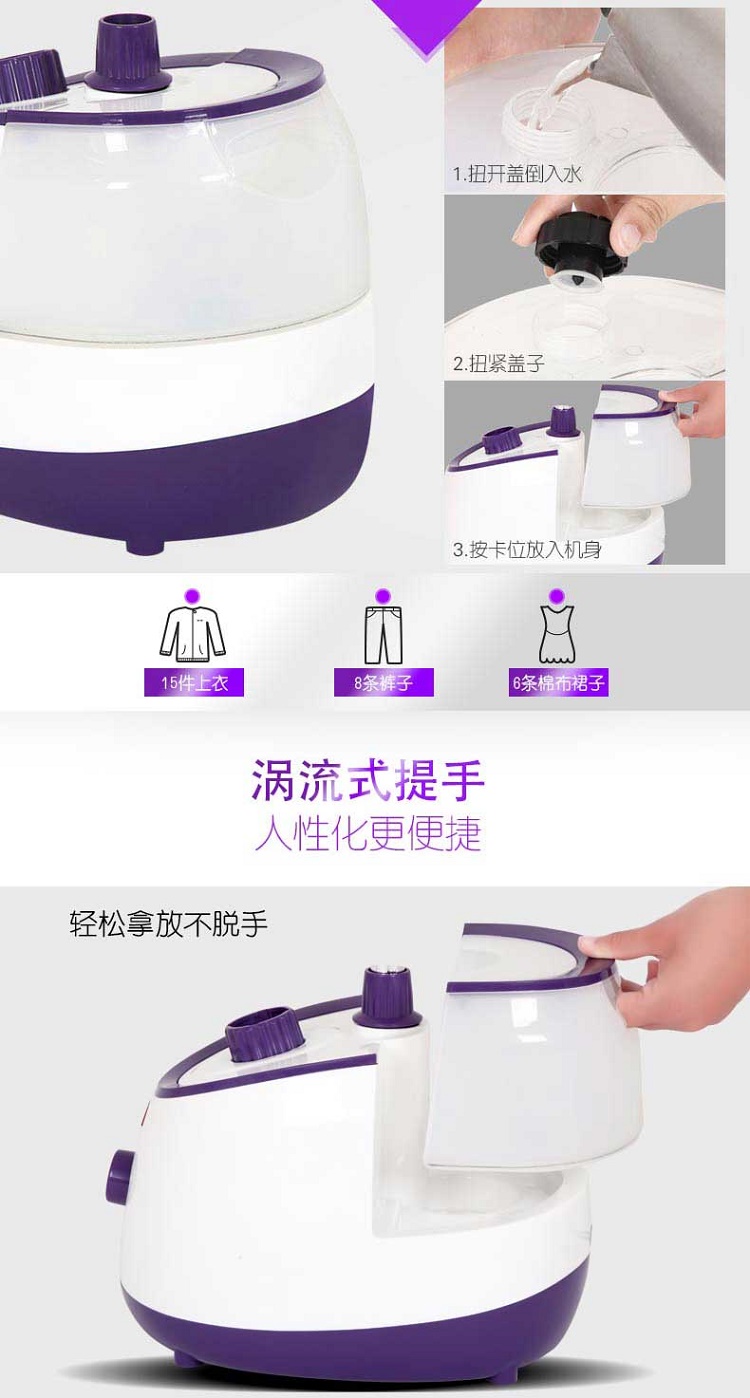 1.扭开盖倒入水

2.扭紧盖子

3.按卡位放入机身

15件上衣

8条裤子

6条棉布裙子

涡流式提手
人性化更便捷

轻松拿放不脱手