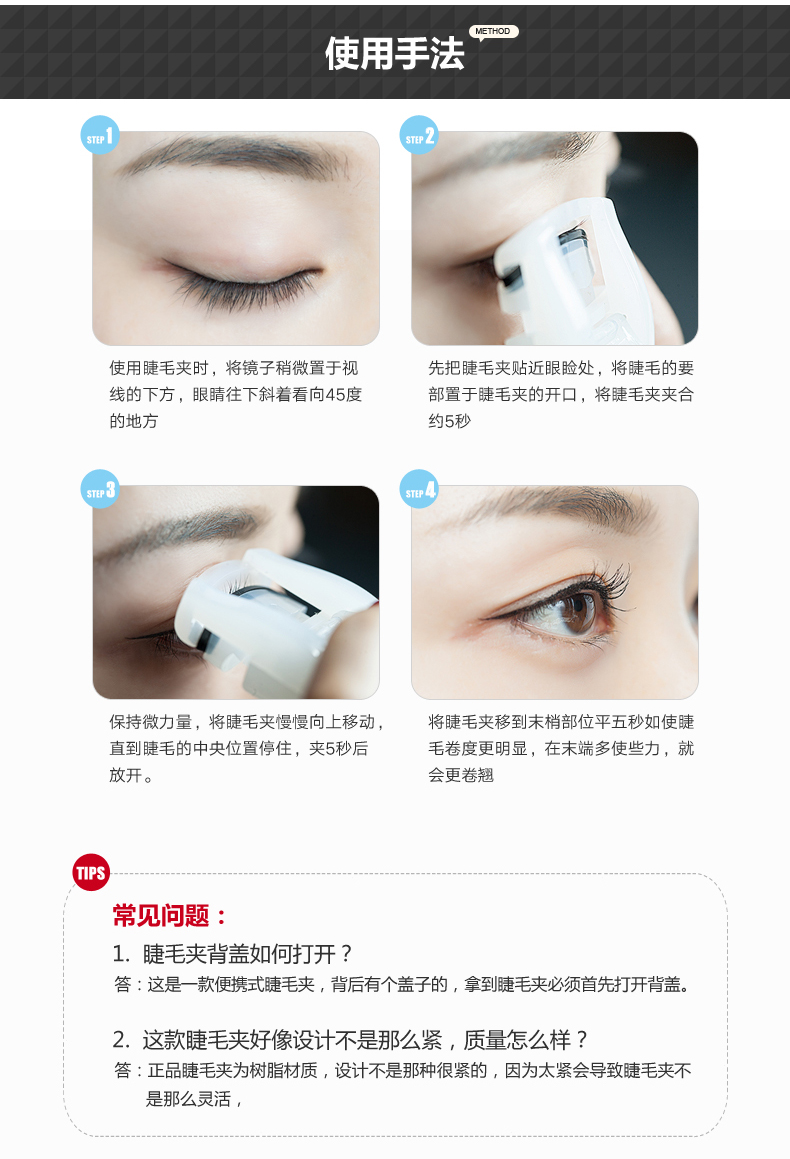 使用手法 METHOD

STEP 1

使用睫毛夹时，将镜子稍微置于视线的下方，眼睛往下斜着看向45度的地方

STEP 2

先把睫毛夹贴近眼睑处，将睫毛的要部置于睫毛夹的开口，将睫毛夹夹合约5秒

STEP 3

保持微力量，将睫毛夹慢慢向上移动，直到睫毛的中央位置停住，夹5秒后放开。

STEP 4

将睫毛夹移到末梢部位平五秒如使睫毛卷度更明显，在末端多使些力，就会更卷翘

TIPS

常见问题：

1. 睫毛夹背盖如何打开？

答：这是一款便携式睫毛夹，背后有个盖子的，拿到睫毛夹必须首先打开背盖。

2. 这款睫毛夹好像设计不是那么紧，质量怎么样？

答：正品睫毛夹为树脂材质，设计不是那种很紧的，因为太紧会导致睫毛夹不是那么灵活，