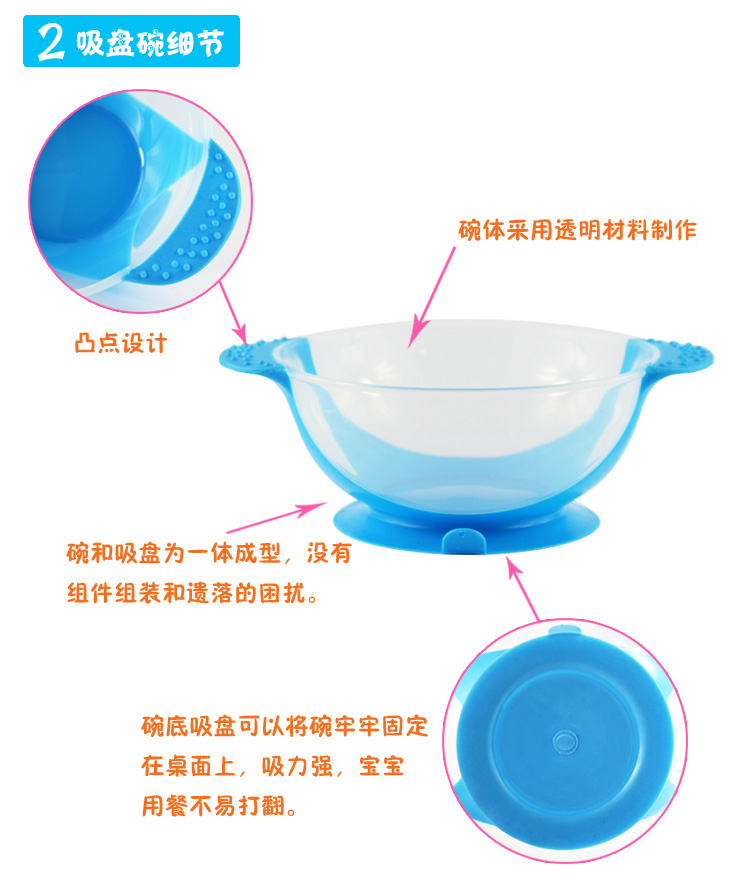 2 吸盘碗细节

碗体采用透明材料制作

凸点设计

碗和吸盘为一体成型，没有组件组装和遗落的困扰。

碗底吸盘可以将碗牢牢固定在桌面上，吸力强，宝宝用餐不易打翻。