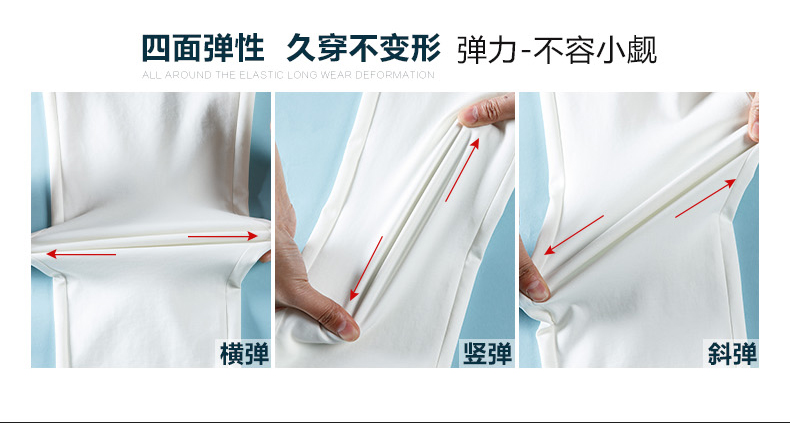 四面弹性 久穿不变形 弹力-不容小觑
ALL AROUND THE ELASTIC LONG WEAR DEFORMATION

横弹

竖弹

斜弹