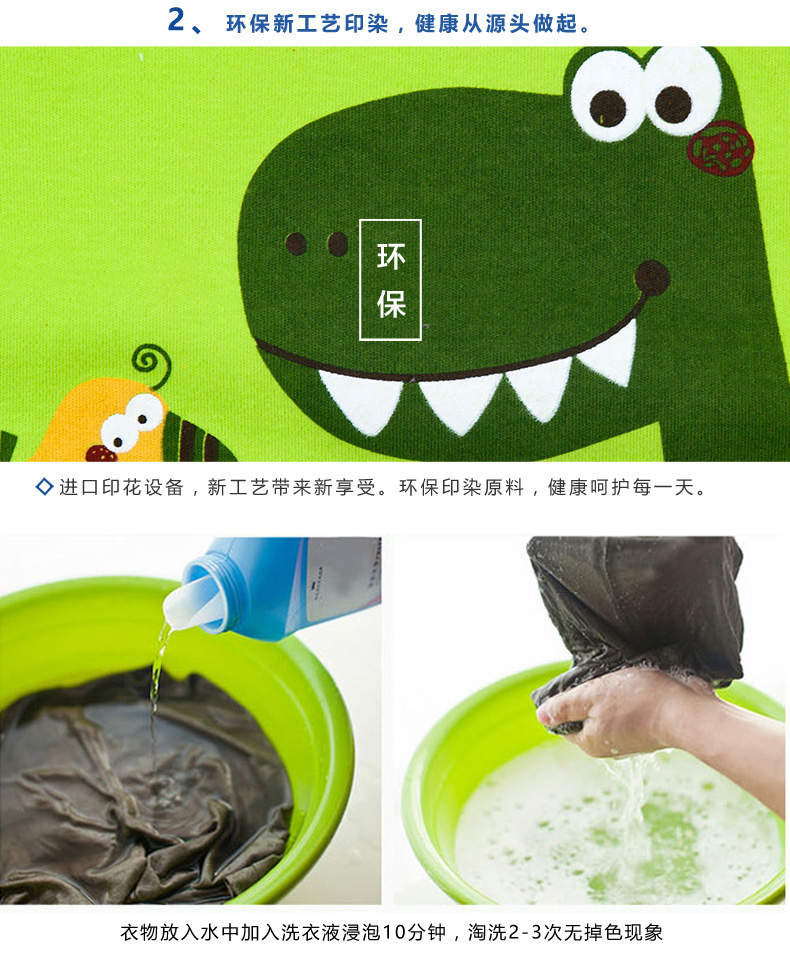 2、 环保新工艺印染，健康从源头做起。

环保

◇进口印花设备，新工艺带来新享受。环保印染原料，健康呵护每一天。

衣物放入水中加入洗衣液浸泡10分钟，淘洗2-3次无掉色现象