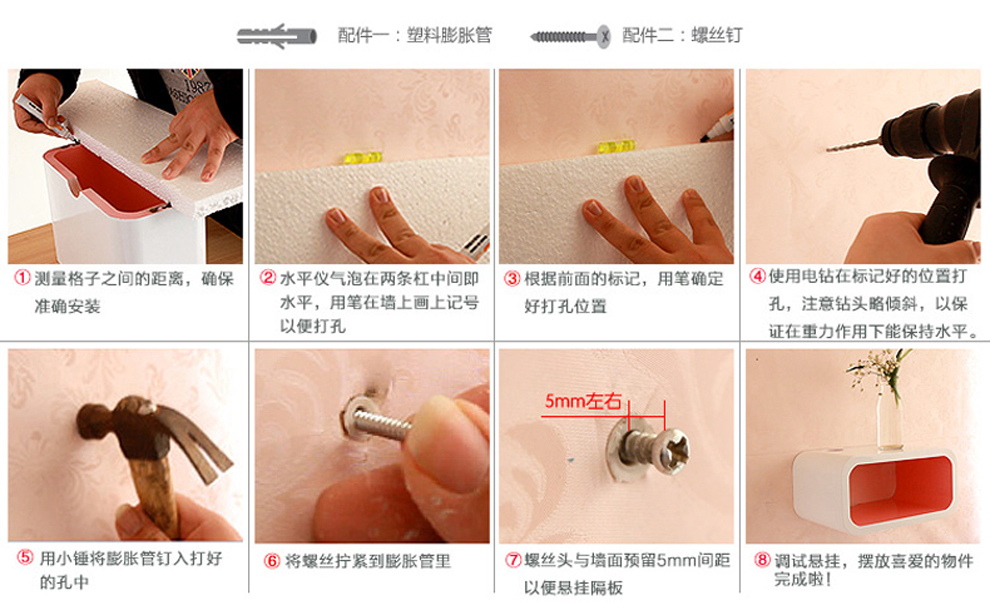 配件一：塑料膨胀管　配件二：螺丝钉

① 测量格子之间的距离，确保准确安装

② 水平仪气泡在两条杠中间即水平，用笔在墙上画上记号以便打孔

③ 根据前面的标记，用笔确定好打孔位置

④ 使用电钻在标记好的位置打孔，注意钻头略倾斜，以保证在重力作用下能保持水平。

⑤ 用小锤将膨胀管钉入打好的孔中

⑥ 将螺丝拧紧到膨胀管里

5mm左右

⑦ 螺丝头与墙面预留5mm间距以便悬挂隔板

⑧ 调试悬挂，摆放喜爱的物件完成啦！