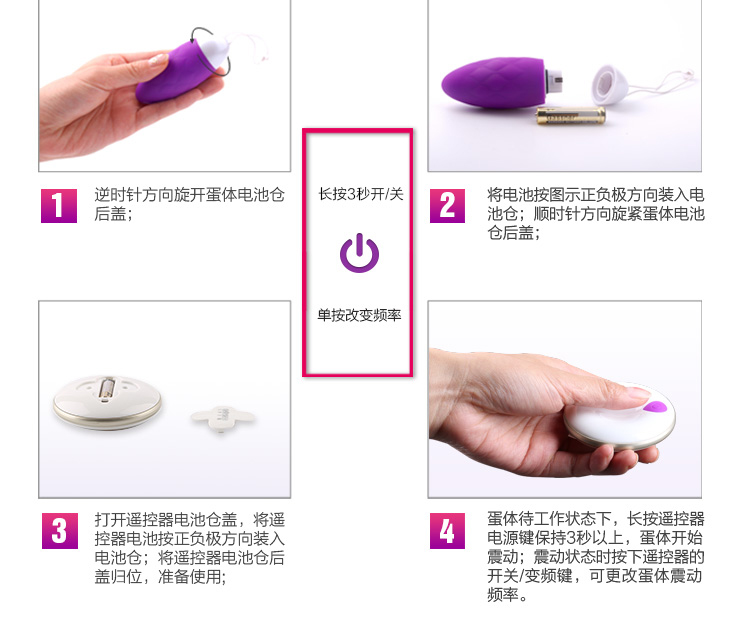 1 逆时针方向旋开蛋体电池仓后盖；

长按3秒开/关

单按改变频率

2 将电池按图示正负极方向装入电池仓；顺时针方向旋紧蛋体电池仓后盖；

3 打开遥控器电池仓盖，将遥控器电池按正负极方向装入电池仓；将遥控器电池仓后盖归位，准备使用；

4 蛋体待工作状态下，长按遥控器电源键保持3秒以上，蛋体开始震动；震动状态时按下遥控器的开关/变频键，可更改蛋体震动频率。