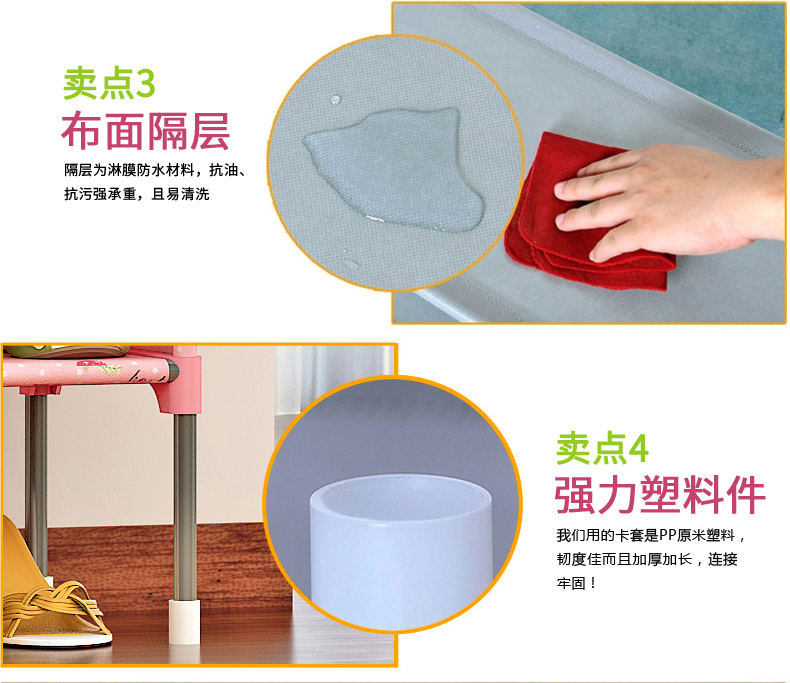 卖点3
布面隔层
隔层为淋膜防水材料，抗油、抗污强承重，且易清洗

卖点4
强力塑料件
我们用的卡套是PP原米塑料，韧度佳而且加厚加长，连接牢固！