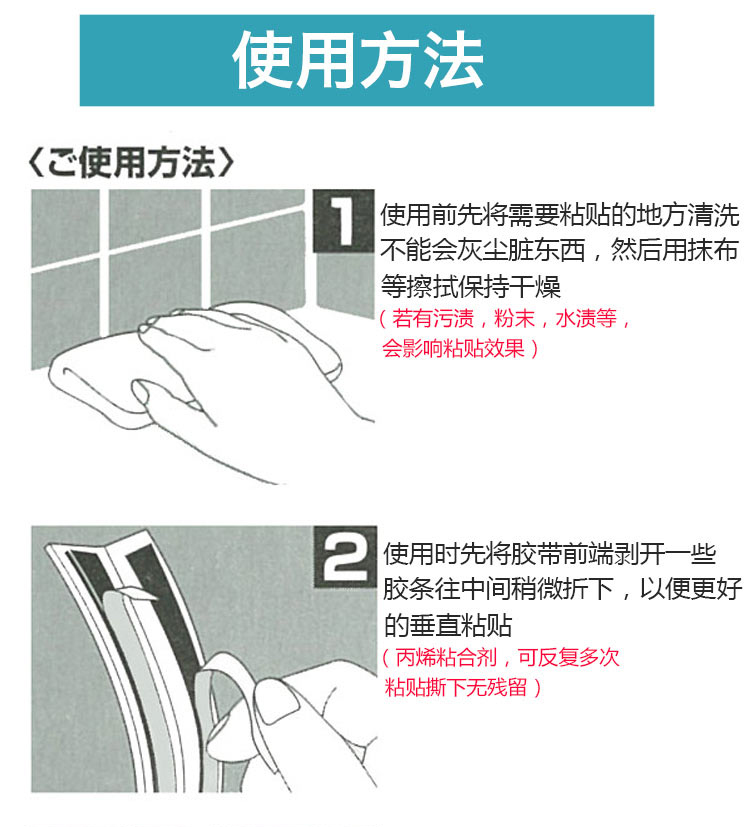 使用方法

〈ご使用方法〉

1

使用前先将需要粘贴的地方清洗不能会灰尘脏东西，然后用抹布等擦拭保持干燥

（若有污渍，粉末，水渍等，会影响粘贴效果）

2

使用时先将胶带前端剥开一些胶条往中间稍微折下，以便更好的垂直粘贴

（丙烯粘合剂，可反复多次粘贴撕下无残留）