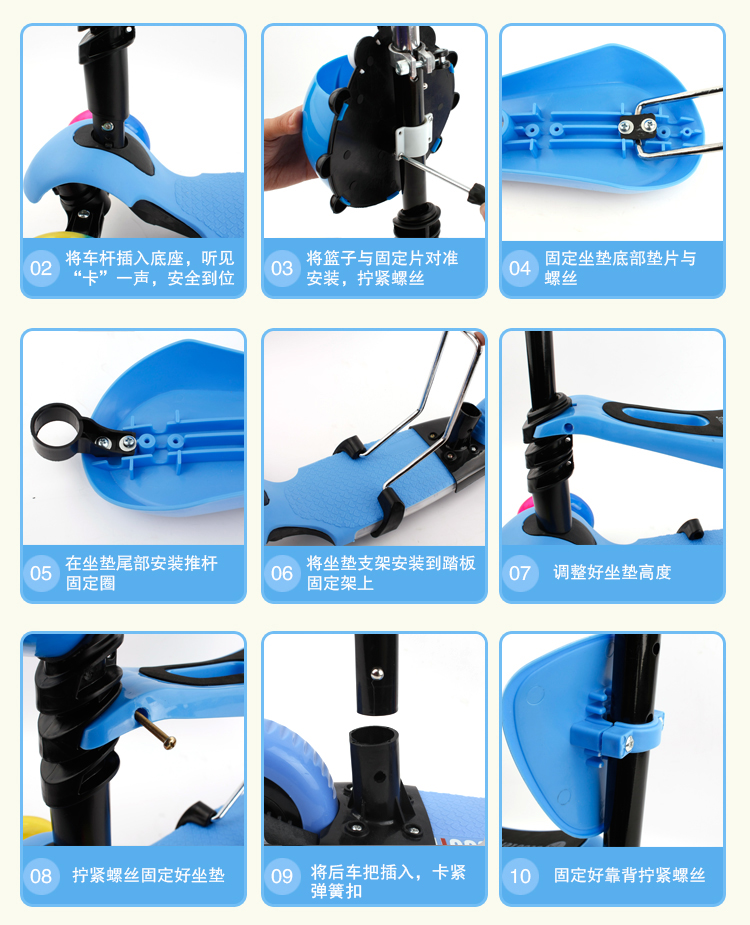 02 将车杆插入底座，听见“卡”一声，安全到位

03 将篮子与固定片对准安装，拧紧螺丝

04 固定坐垫底部垫片与螺丝

05 在坐垫尾部安装推杆固定圈

06 将坐垫支架安装到踏板固定架上

07 调整好坐垫高度

08 拧紧螺丝固定好坐垫

09 将后车把插入，卡紧弹簧扣

10 固定好靠背拧紧螺丝