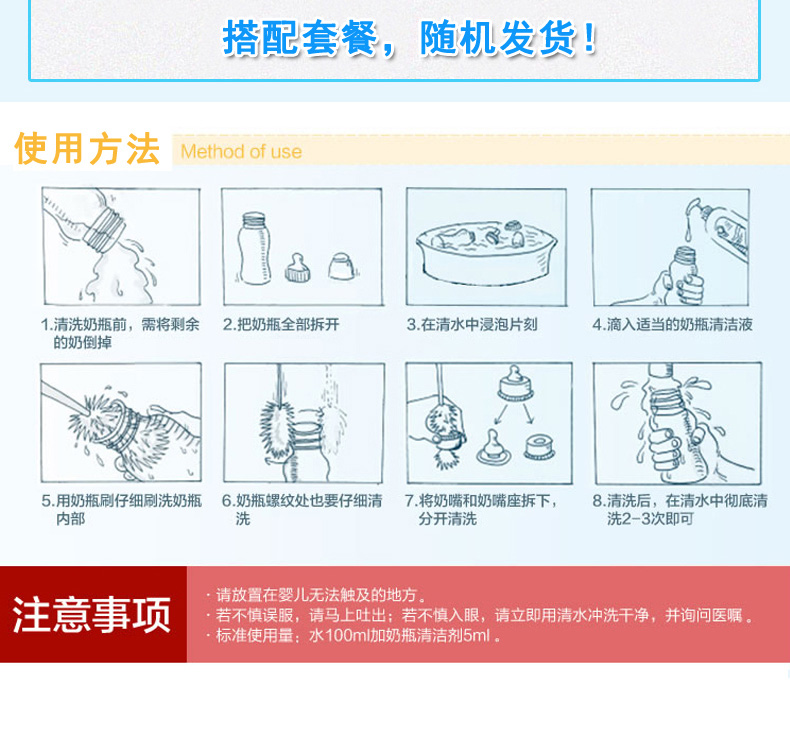 搭配套餐，随机发货！

使用方法 Method of use

1.清洗奶瓶前，需将剩余的奶倒掉

2.把奶瓶全部拆开

3.在清水中浸泡片刻

4.滴入适当的奶瓶清洁液

5.用奶瓶刷仔细刷洗奶瓶内部

6.奶瓶螺纹处也要仔细清洗

7.将奶嘴和奶嘴座拆下，分开清洗

8.清洗后，在清水中彻底清洗2-3次即可

注意事项

· 请放置在婴儿无法触及的地方。
· 若不慎误服，请马上吐出；若不慎入眼，请立即用清水冲洗干净，并询问医嘱 。
· 标准使用量：水100ml加奶瓶清洁剂5ml 。