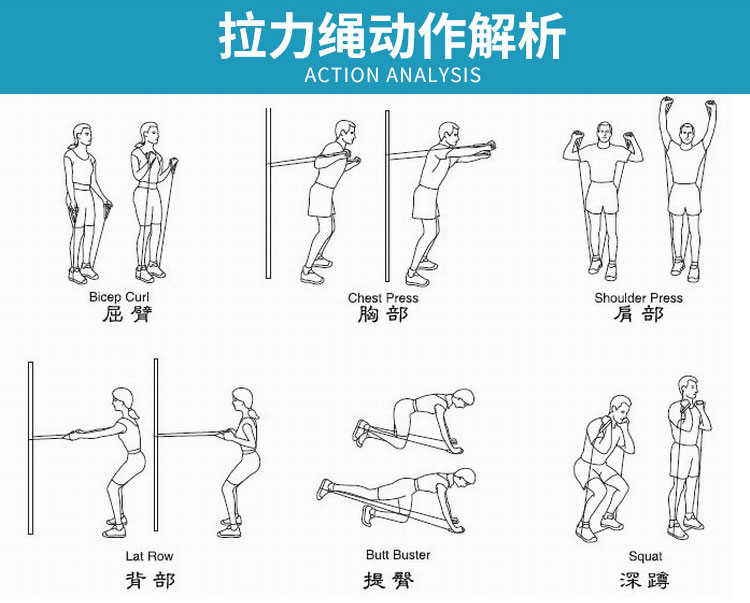 拉力绳动作解析
ACTION ANALYSIS

Bicep Curl
屈臂

Chest Press
胸部

Shoulder Press
肩部

Lat Row
背部

Butt Buster
提臀

Squat
深蹲