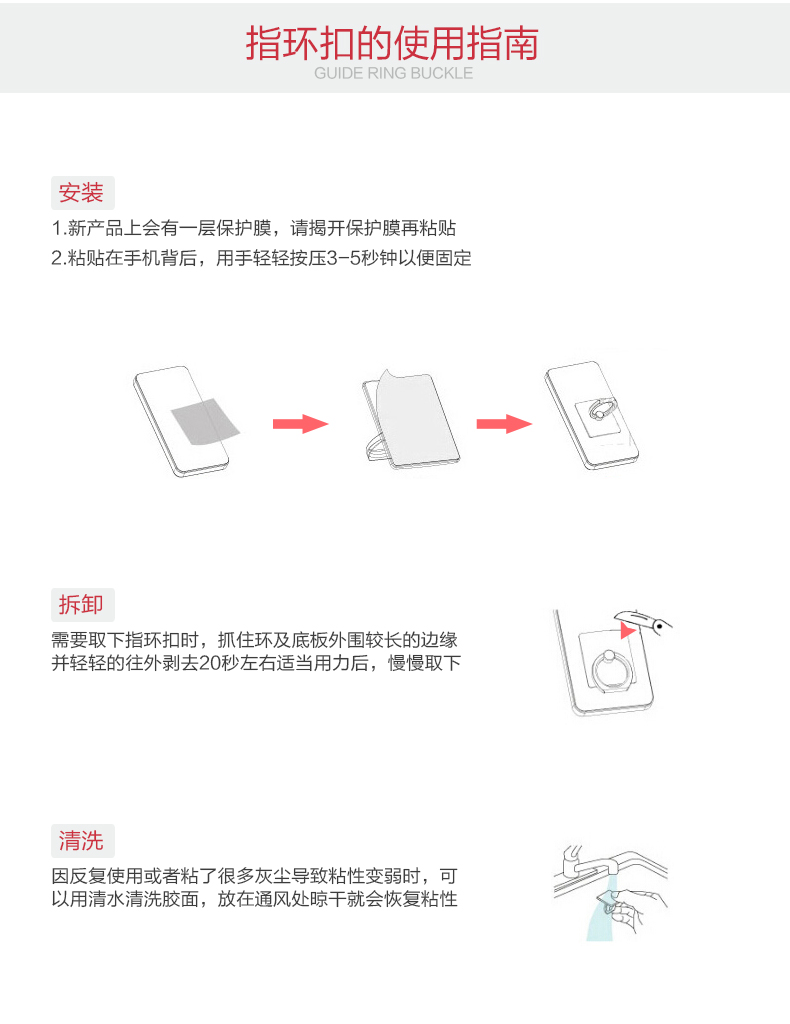 指环扣的使用指南
GUIDE RING BUCKLE

安装
1.新产品上会有一层保护膜，请揭开保护膜再粘贴
2.粘贴在手机背后，用手轻轻按压3-5秒钟以便固定

拆卸
需要取下指环扣时，抓住环及底板外围较长的边缘并轻轻的往外剥去20秒左右适当用力后，慢慢取下

清洗
因反复使用或者粘了很多灰尘导致粘性变弱时，可以用清水清洗胶面，放在通风处晾干就会恢复粘性