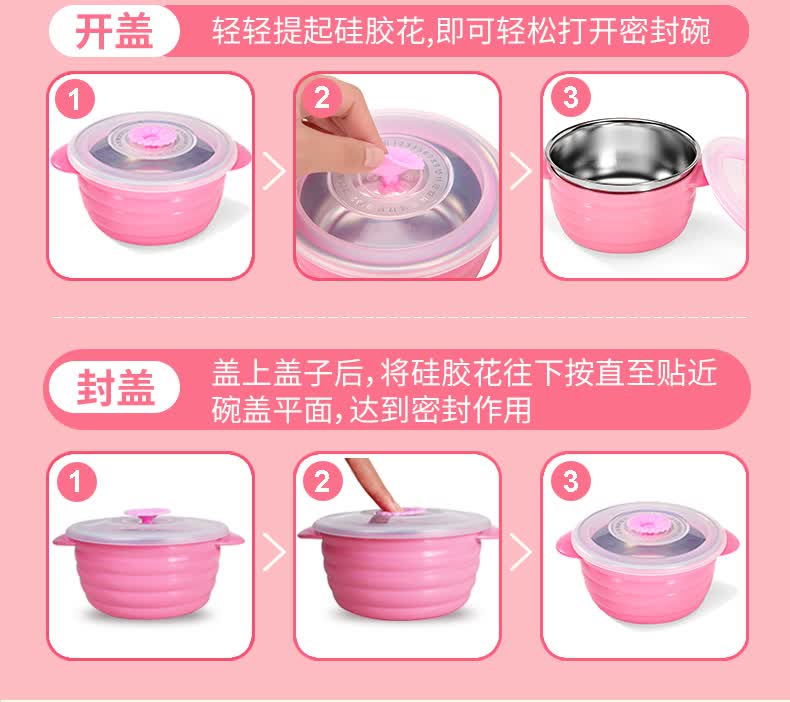 开盖 轻轻提起硅胶花,即可轻松打开密封碗

1

2

3

封盖 盖上盖子后,将硅胶花往下按直至贴近碗盖平面,达到密封作用

1

2

3