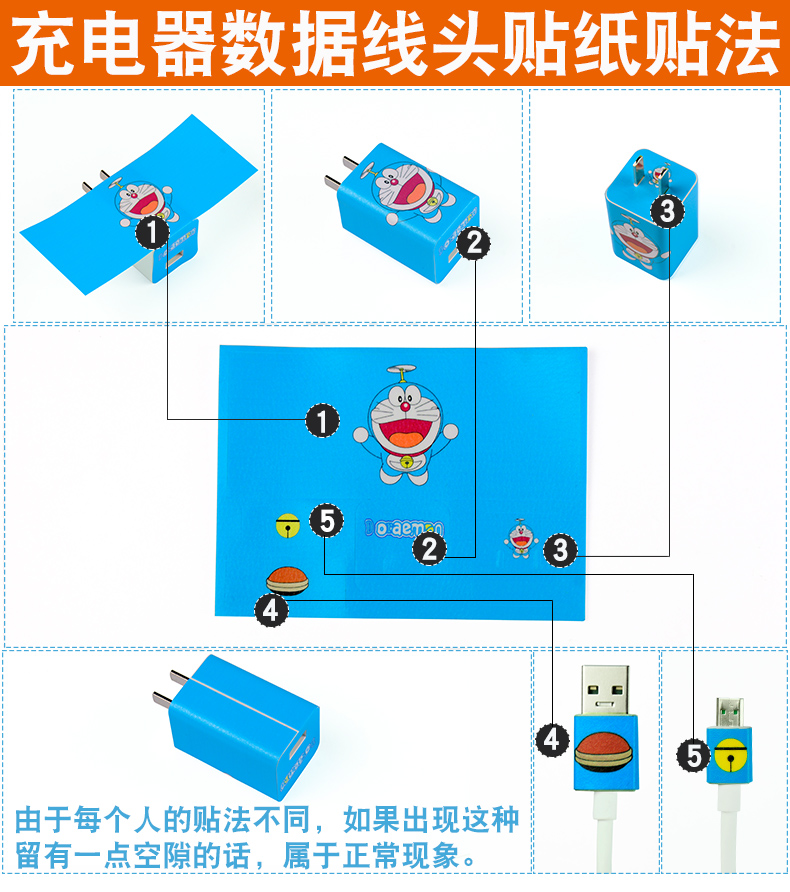 充电器数据线头贴纸贴法

1

2

3

1

5

Doraemon

2

3

4

4

5

由于每个人的贴法不同，如果出现这种留有一点空隙的话，属于正常现象。