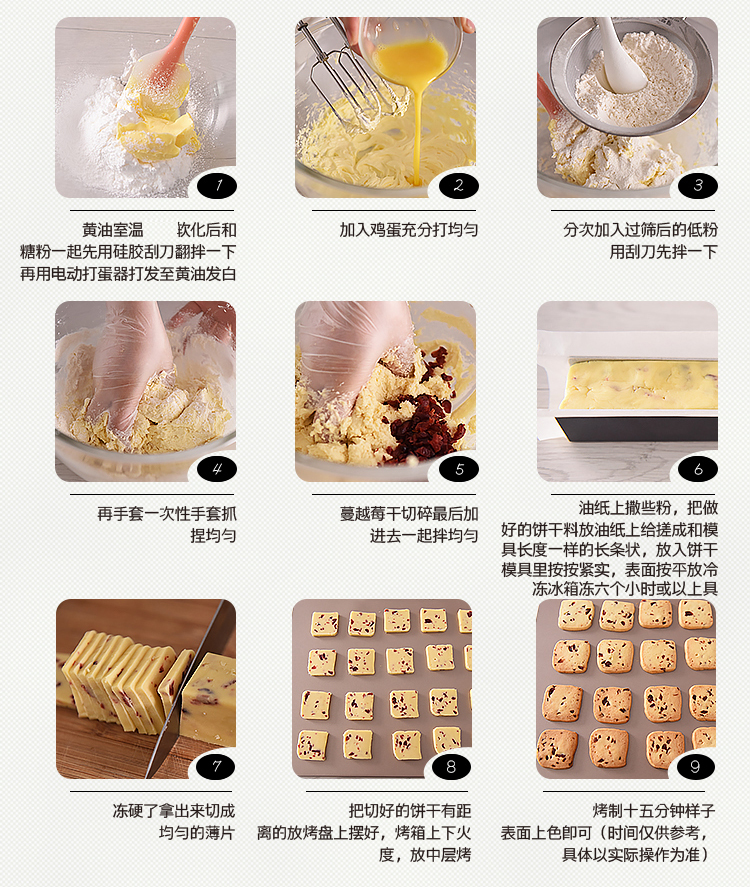 1

黄油室温　　软化后和糖粉一起先用硅胶刮刀翻拌一下再用电动打蛋器打发至黄油发白

2

加入鸡蛋充分打均匀

3

分次加入过筛后的低粉用刮刀先拌一下

4

再手套一次性手套抓捏均匀

5

蔓越莓干切碎最后加进去一起拌均匀

6

油纸上撒些粉，把做好的饼干料放油纸上给搓成和模具长度一样的长条状，放入饼干模具里按按紧实，表面按平放冷冻冰箱冻六个小时或以上具

7

冻硬了拿出来切成均匀的薄片

8

把切好的饼干有距离的放烤盘上摆好，烤箱上下火度，放中层烤

9

烤制十五分钟样子表面上色即可（时间仅供参考，具体以实际操作为准）