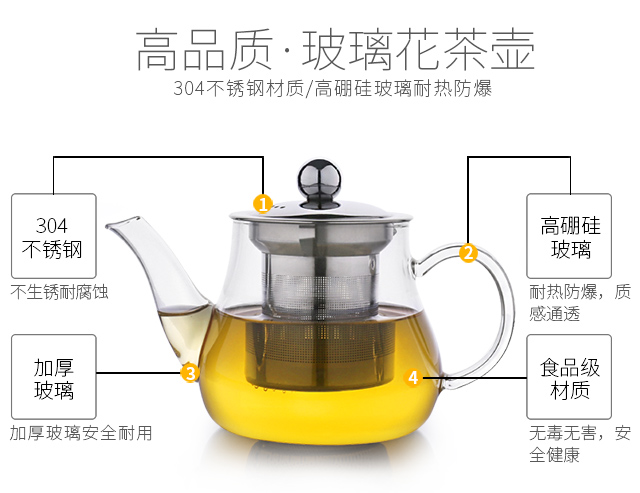 高品质·玻璃花茶壶

304不锈钢材质/高硼硅玻璃耐热防爆

1

304
不锈钢

不生锈耐腐蚀

2

高硼硅
玻璃

耐热防爆，质感通透

3

加厚
玻璃

加厚玻璃安全耐用

4

食品级
材质

无毒无害，安全健康