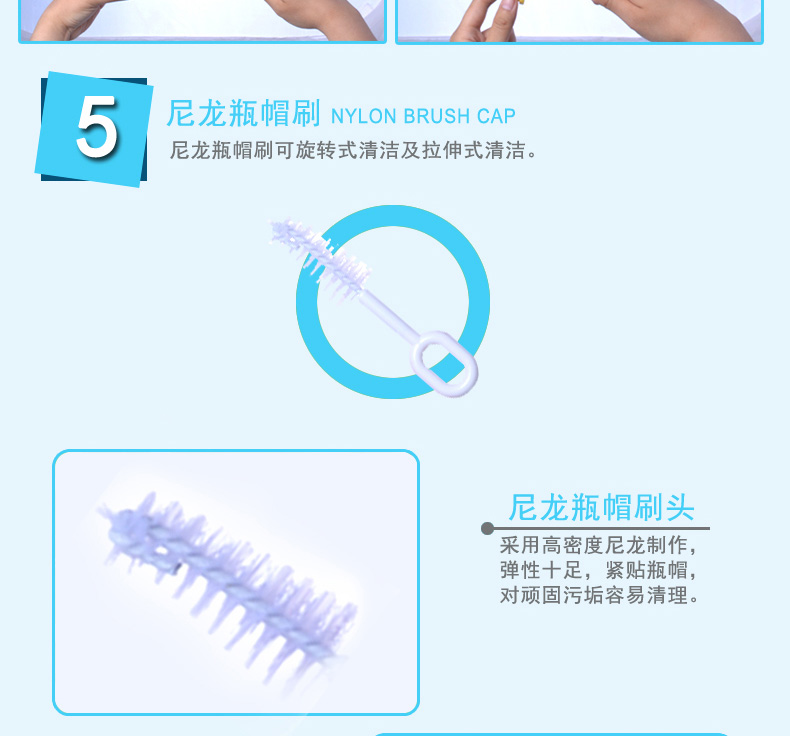 5

尼龙瓶帽刷 NYLON BRUSH CAP

尼龙瓶帽刷可旋转式清洁及拉伸式清洁。

尼龙瓶帽刷头

采用高密度尼龙制作，弹性十足，紧贴瓶帽，对顽固污垢容易清理。