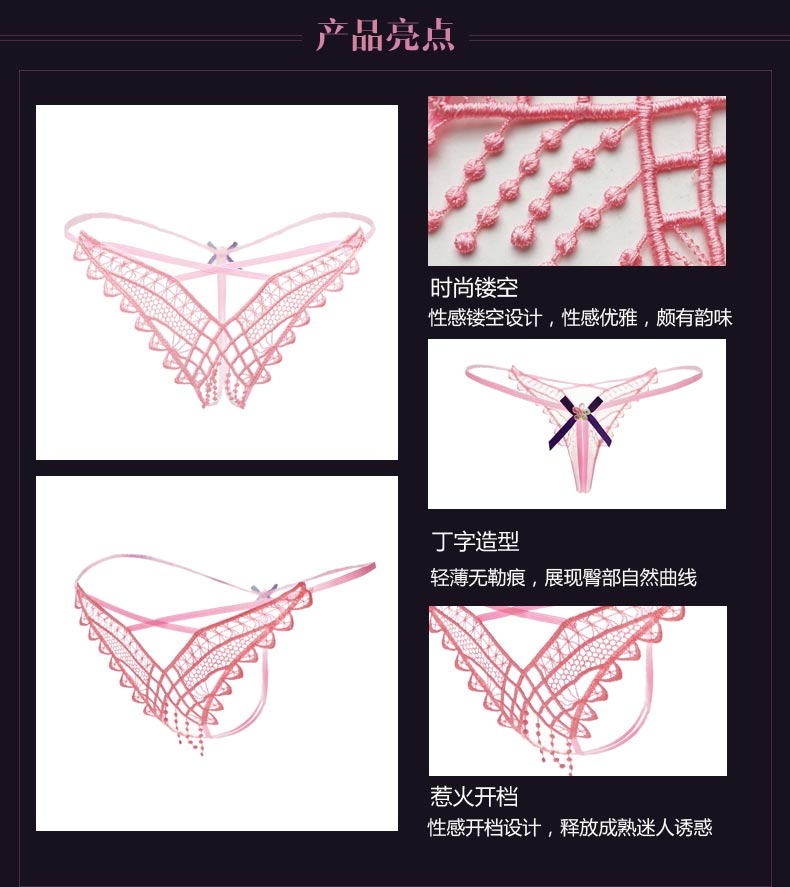 产品亮点

时尚镂空
性感镂空设计，性感优雅，颇有韵味

丁字造型
轻薄无勒痕，展现臀部自然曲线

惹火开档
性感开档设计，释放成熟迷人诱惑