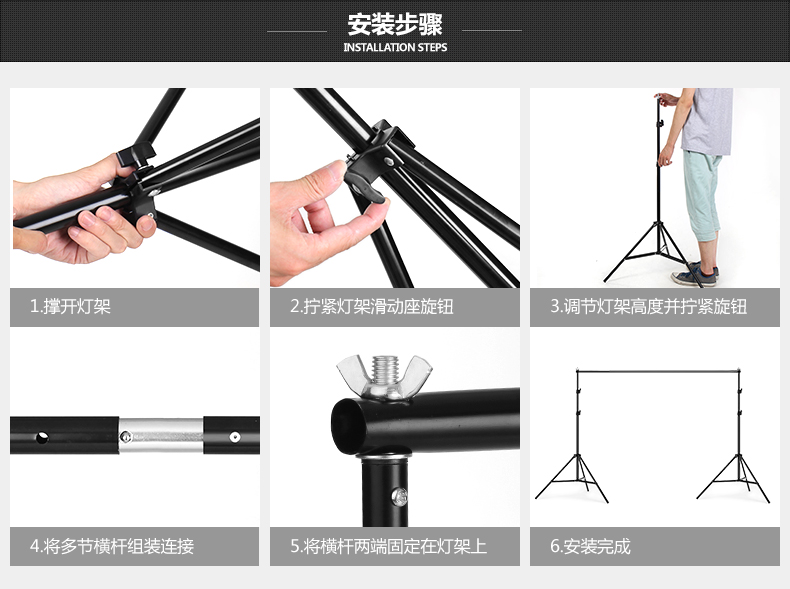 安装步骤
INSTALLATION STEPS

1.撑开灯架

2.拧紧灯架滑动座旋钮

3.调节灯架高度并拧紧旋钮

4.将多节横杆组装连接

5.将横杆两端固定在灯架上

6.安装完成