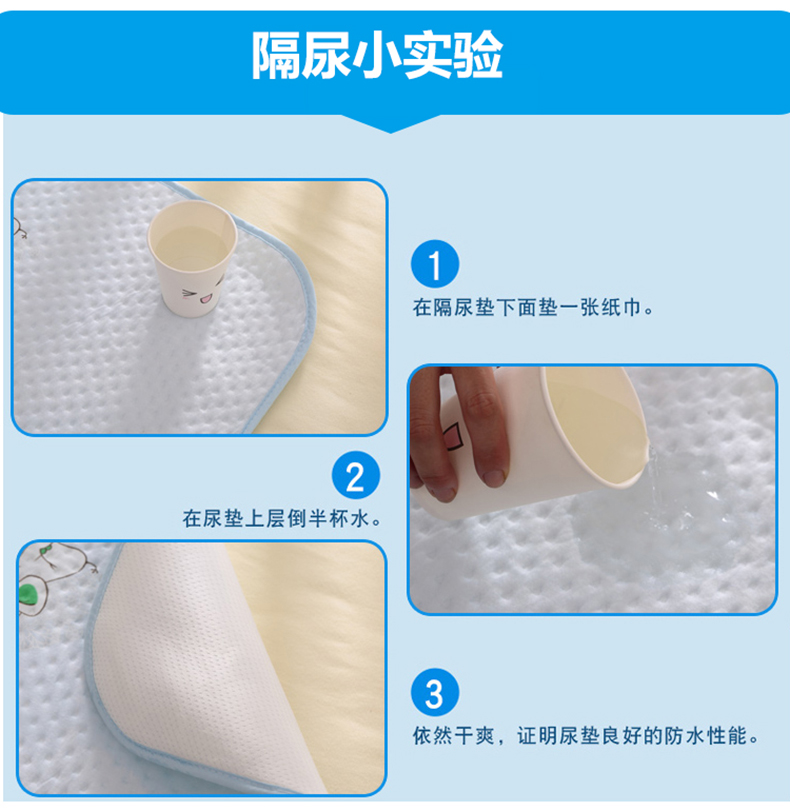 隔尿小实验

1
在隔尿垫下面垫一张纸巾。

2
在尿垫上层倒半杯水。

3
依然干爽，证明尿垫良好的防水性能。