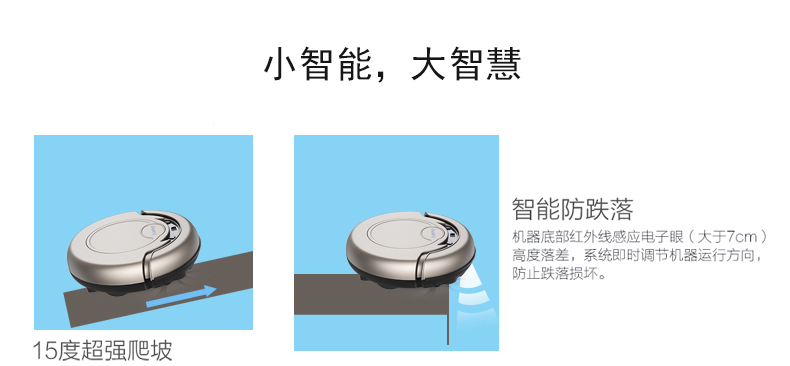 小智能，大智慧

15度超强爬坡

智能防跌落

机器底部红外线感应电子眼（大于7cm）高度落差，系统即时调节机器运行方向，防止跌落损坏。