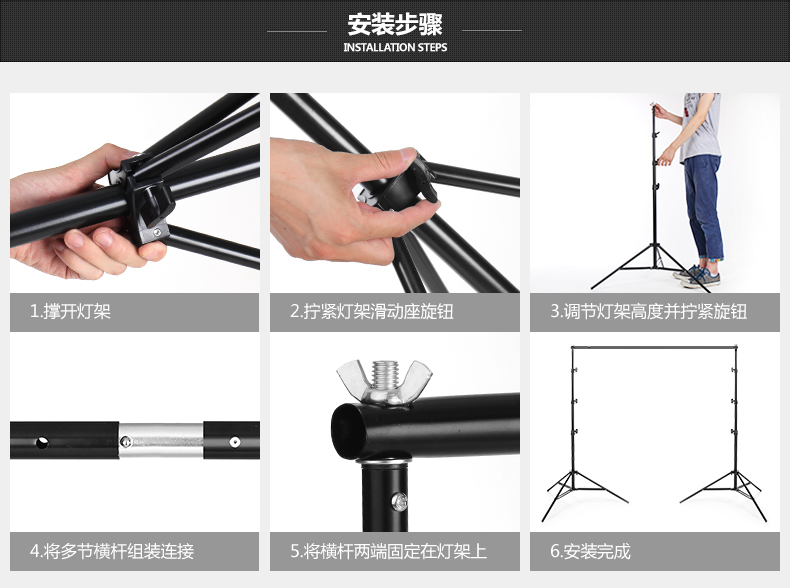 安装步骤
INSTALLATION STEPS

1.撑开灯架

2.拧紧灯架滑动座旋钮

3.调节灯架高度并拧紧旋钮

4.将多节横杆组装连接

5.将横杆两端固定在灯架上

6.安装完成