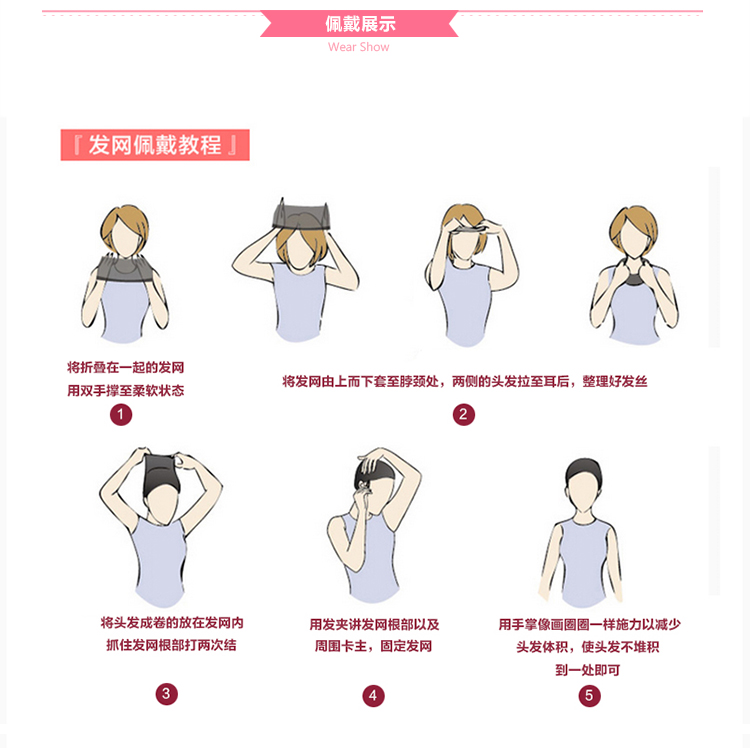 佩戴展示
Wear Show

『发网佩戴教程』

将折叠在一起的发网
用双手撑至柔软状态
1

将发网由上而下套至脖颈处，两侧的头发拉至耳后，整理好发丝
2

将头发成卷的放在发网内
抓住发网根部打两次结
3

用发夹讲发网根部以及
周围卡主，固定发网
4

用手掌像画圈圈一样施力以减少
头发体积，使头发不堆积
到一处即可
5