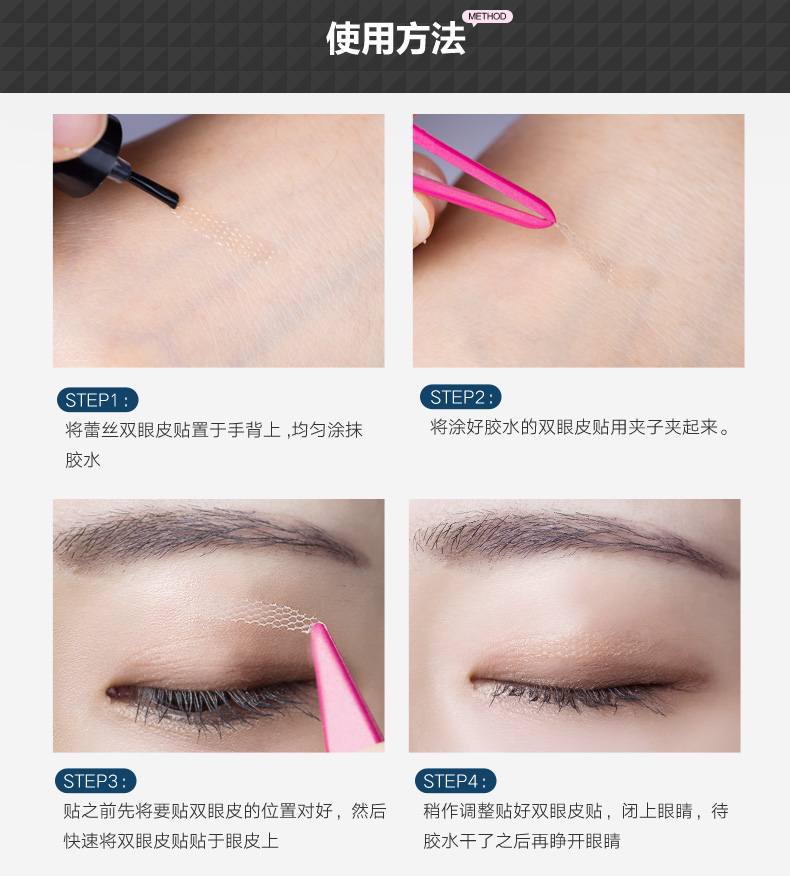 使用方法 METHOD

STEP1：
将蕾丝双眼皮贴置于手背上 ,均匀涂抹胶水

STEP2：
将涂好胶水的双眼皮贴用夹子夹起来。

STEP3：
贴之前先将要贴双眼皮的位置对好，然后快速将双眼皮贴贴于眼皮上

STEP4：
稍作调整贴好双眼皮贴，闭上眼睛，待胶水干了之后再睁开眼睛