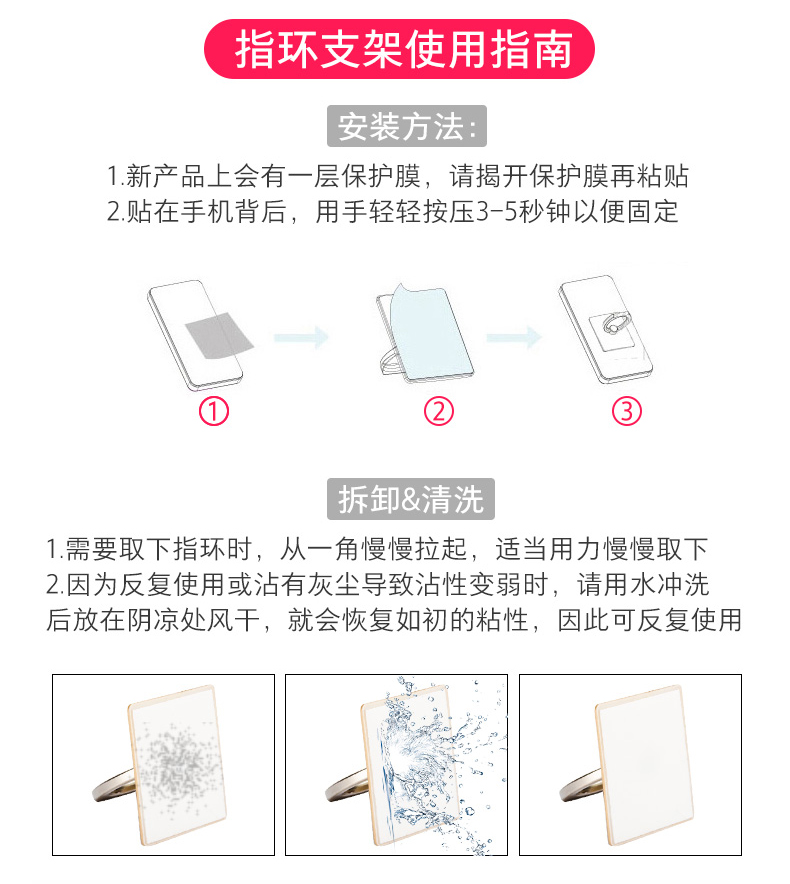 指环支架使用指南

安装方法:

1.新产品上会有一层保护膜，请揭开保护膜再粘贴
2.贴在手机背后，用手轻轻按压3-5秒钟以便固定

①
②
③

拆卸&清洗

1.需要取下指环时，从一角慢慢拉起，适当用力慢慢取下
2.因为反复使用或沾有灰尘导致沾性变弱时，请用水冲洗后放在阴凉处风干，就会恢复如初的粘性，因此可反复使用