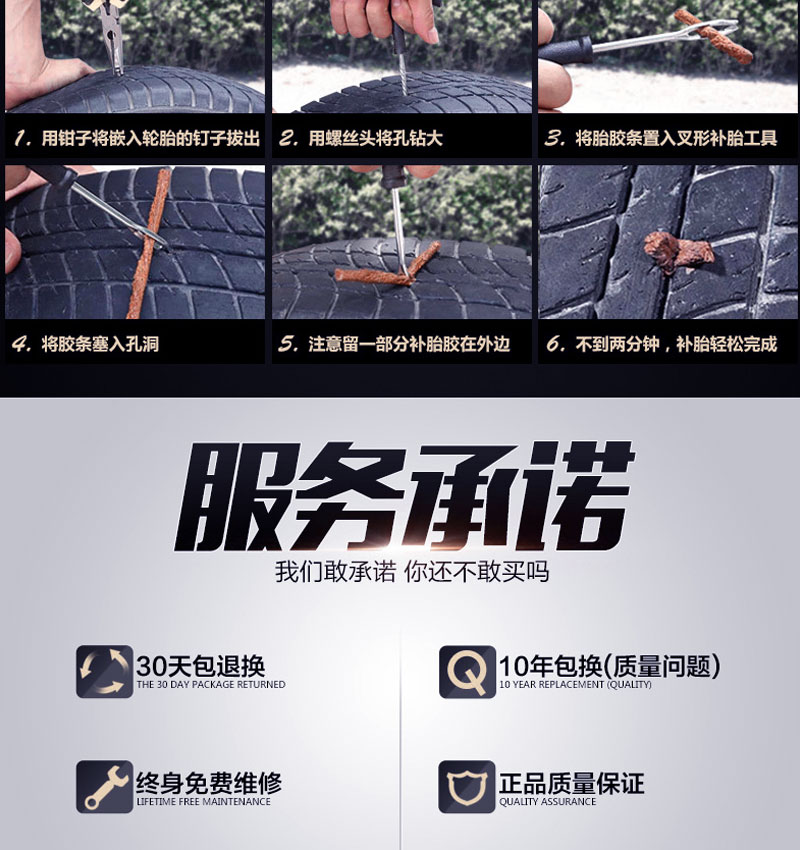 1. 用钳子将嵌入轮胎的钉子拔出

2. 用螺丝头将孔钻大

3. 将胎胶条置入叉形补胎工具

4. 将胶条塞入孔洞

5. 注意留一部分补胎胶在外边

6. 不到两分钟，补胎轻松完成

服务承诺

我们敢承诺 你还不敢买吗

30天包退换
THE 30 DAY PACKAGE RETURNED

10年包换(质量问题)
10 YEAR REPLACEMENT (QUALITY)

终身免费维修
LIFETIME FREE MAINTENANCE

正品质量保证
QUALITY ASSURANCE