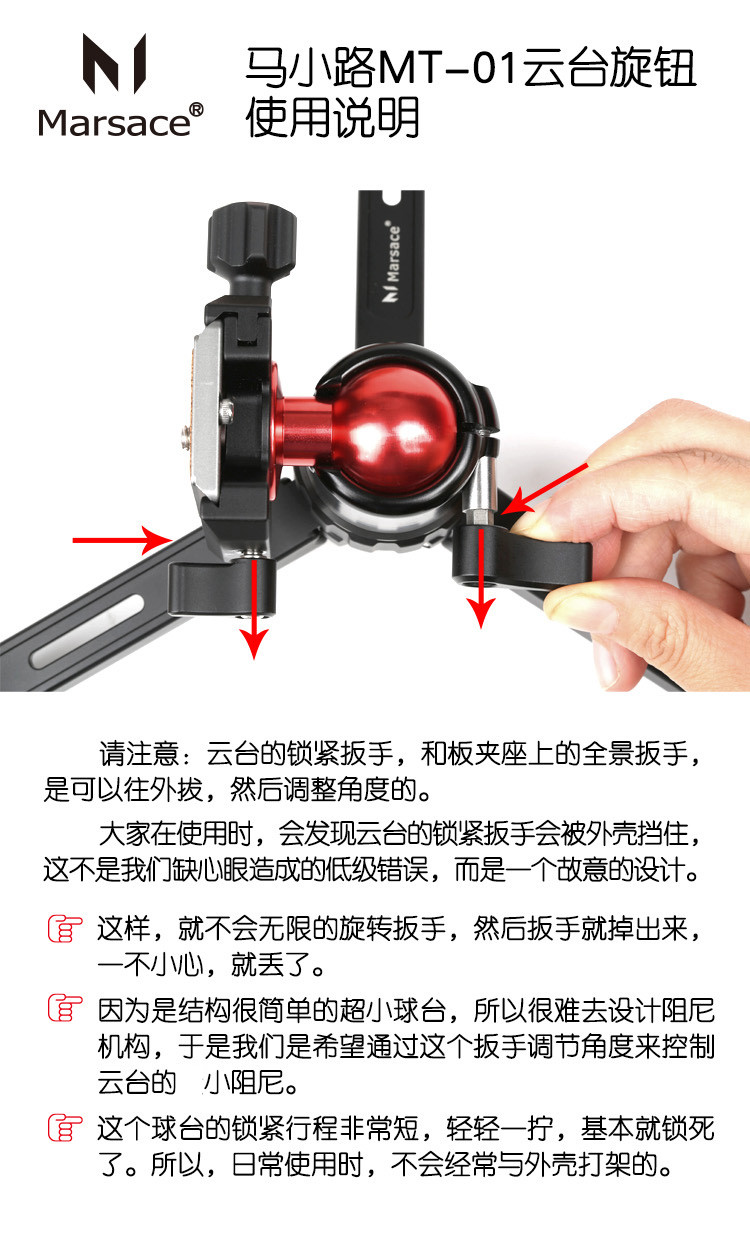 Marsace®

马小路MT-01云台旋钮使用说明

Marsace

请注意：云台的锁紧扳手，和板夹座上的全景扳手，是可以往外拔，然后调整角度的。

大家在使用时，会发现云台的锁紧扳手会被外壳挡住，这不是我们缺心眼造成的低级错误，而是一个故意的设计。

这样，就不会无限的旋转扳手，然后扳手就掉出来，一不小心，就丢了。

因为是结构很简单的超小球台，所以很难去设计阻尼机构，于是我们是希望通过这个扳手调节角度来控制云台的 小阻尼。

这个球台的锁紧行程非常短，轻轻一拧，基本就锁死了。所以，日常使用时，不会经常与外壳打架的。